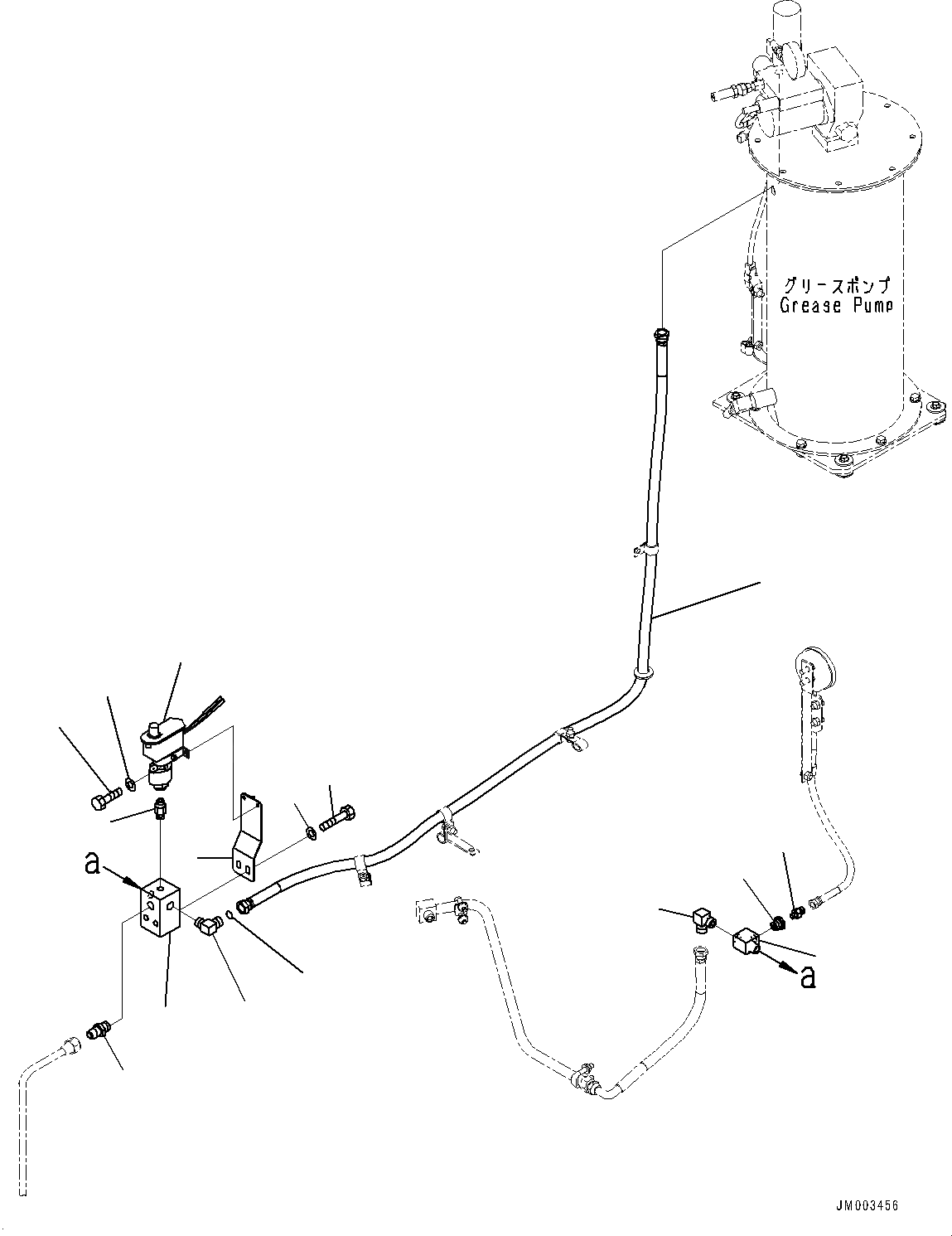 グリースポンプ
Grease Pump

a

a

JM003456