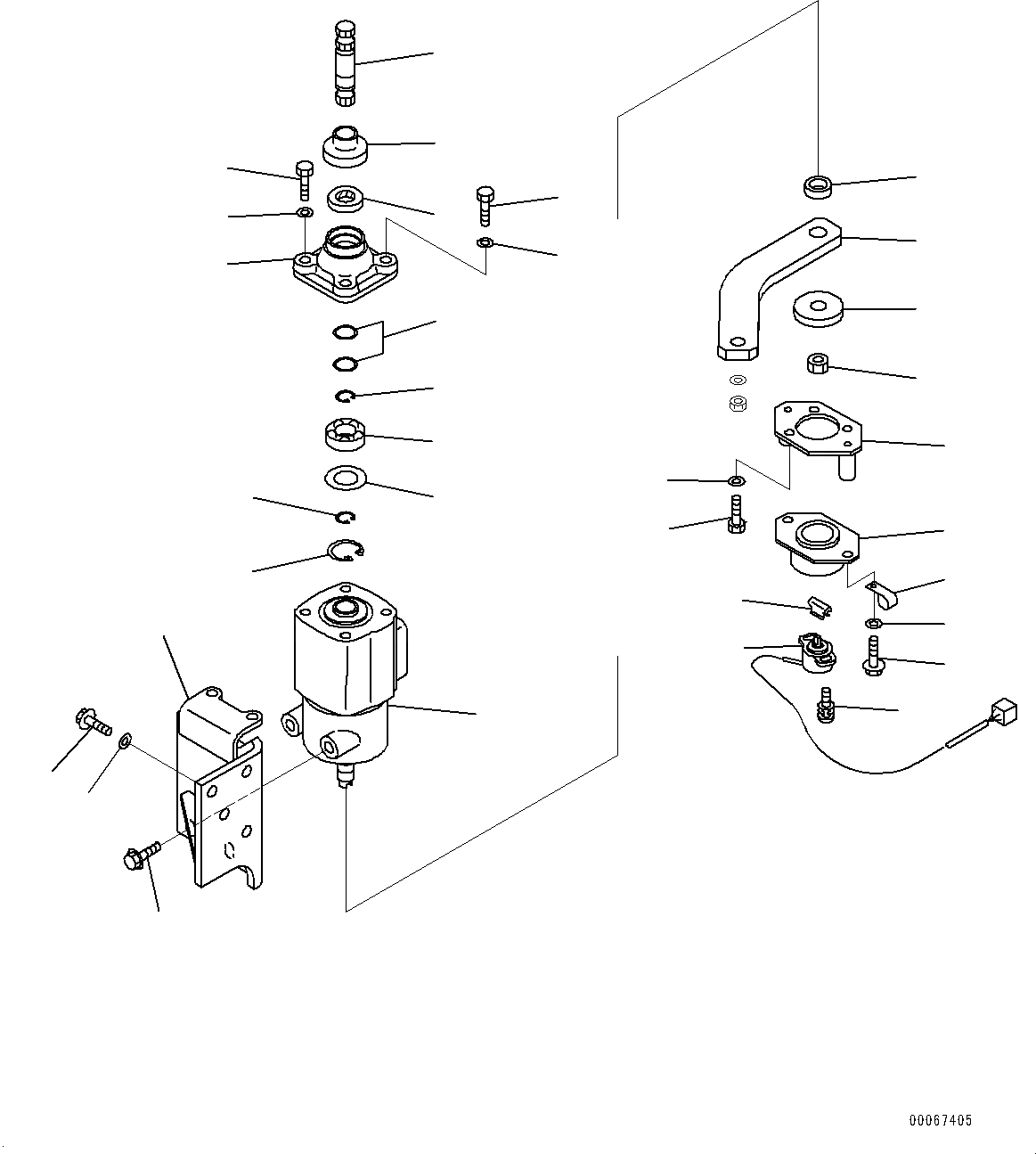 00067405