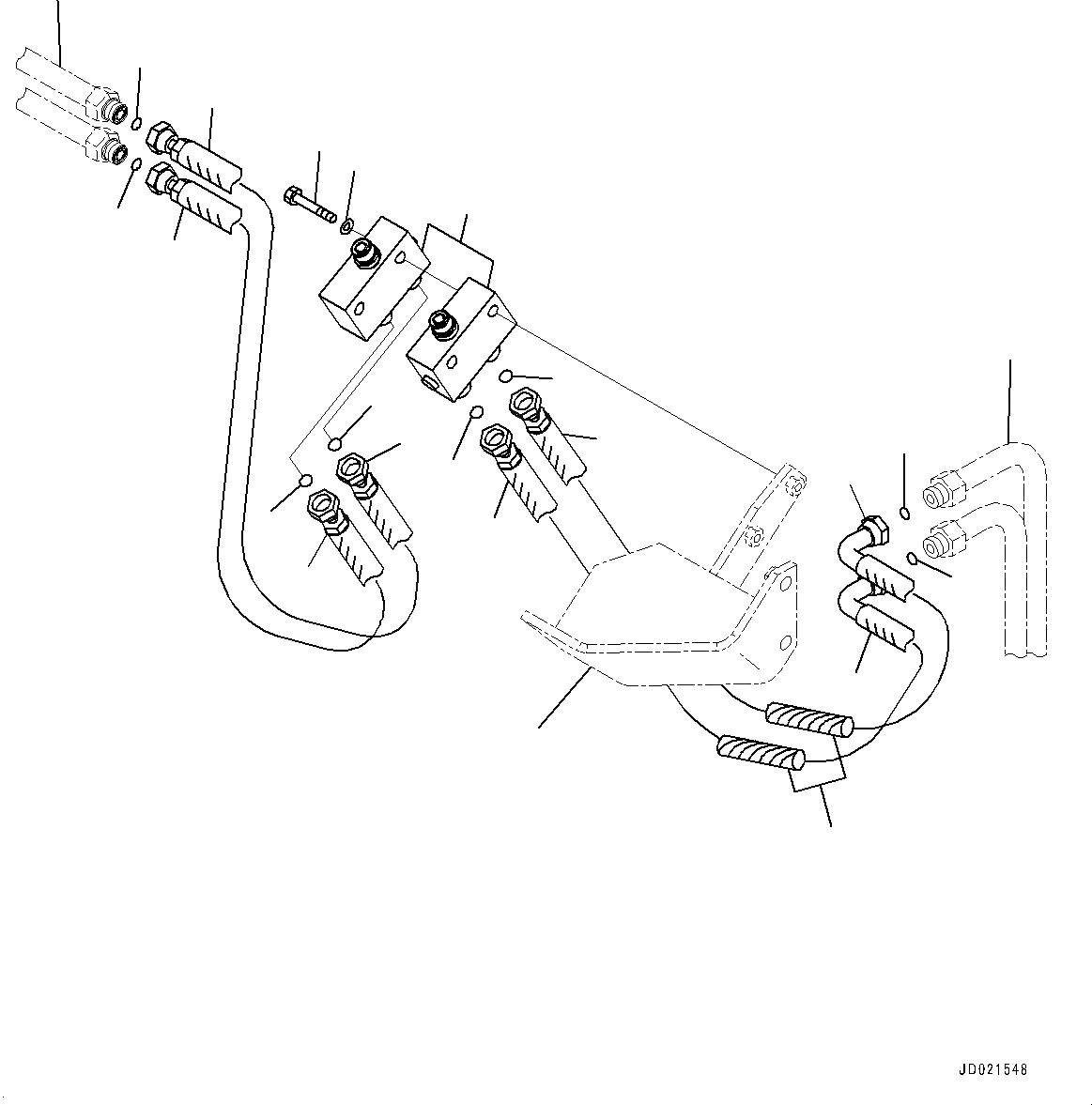 JD021548