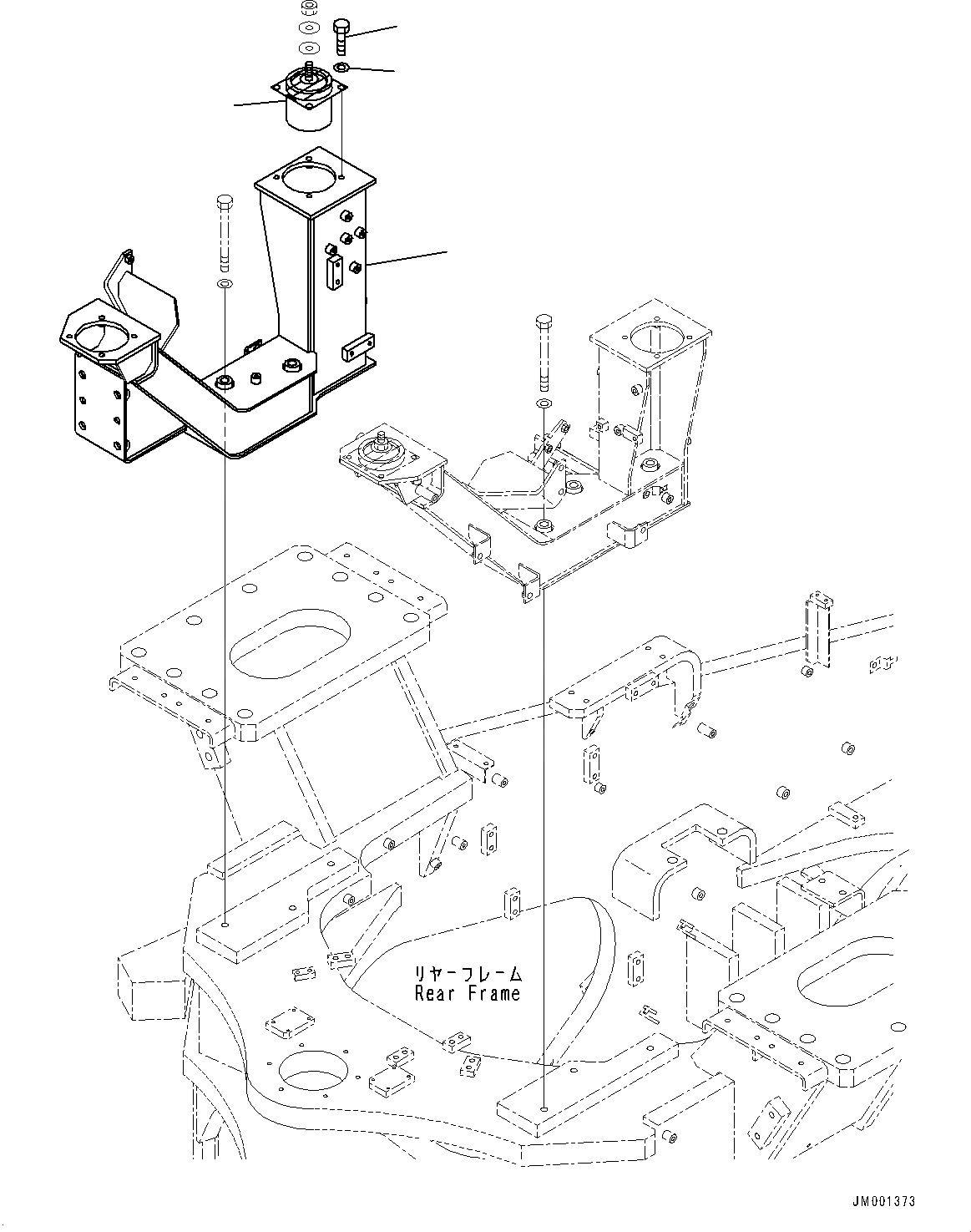 リヤーフレーム
Rear Frame

JM001373