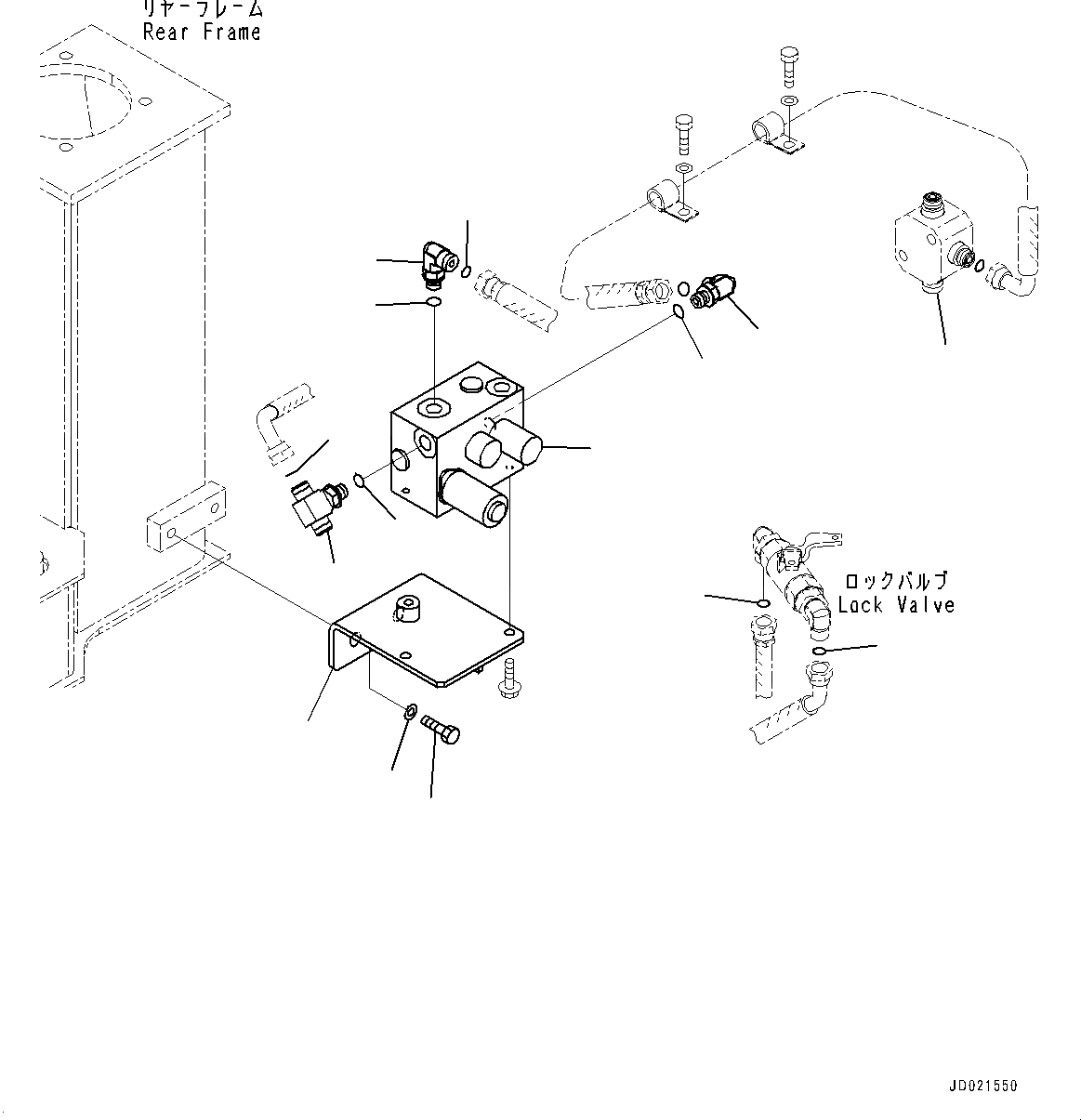 リヤーフレーム
Rear Frame

ロックバルブ
Lock Valve

JD021550