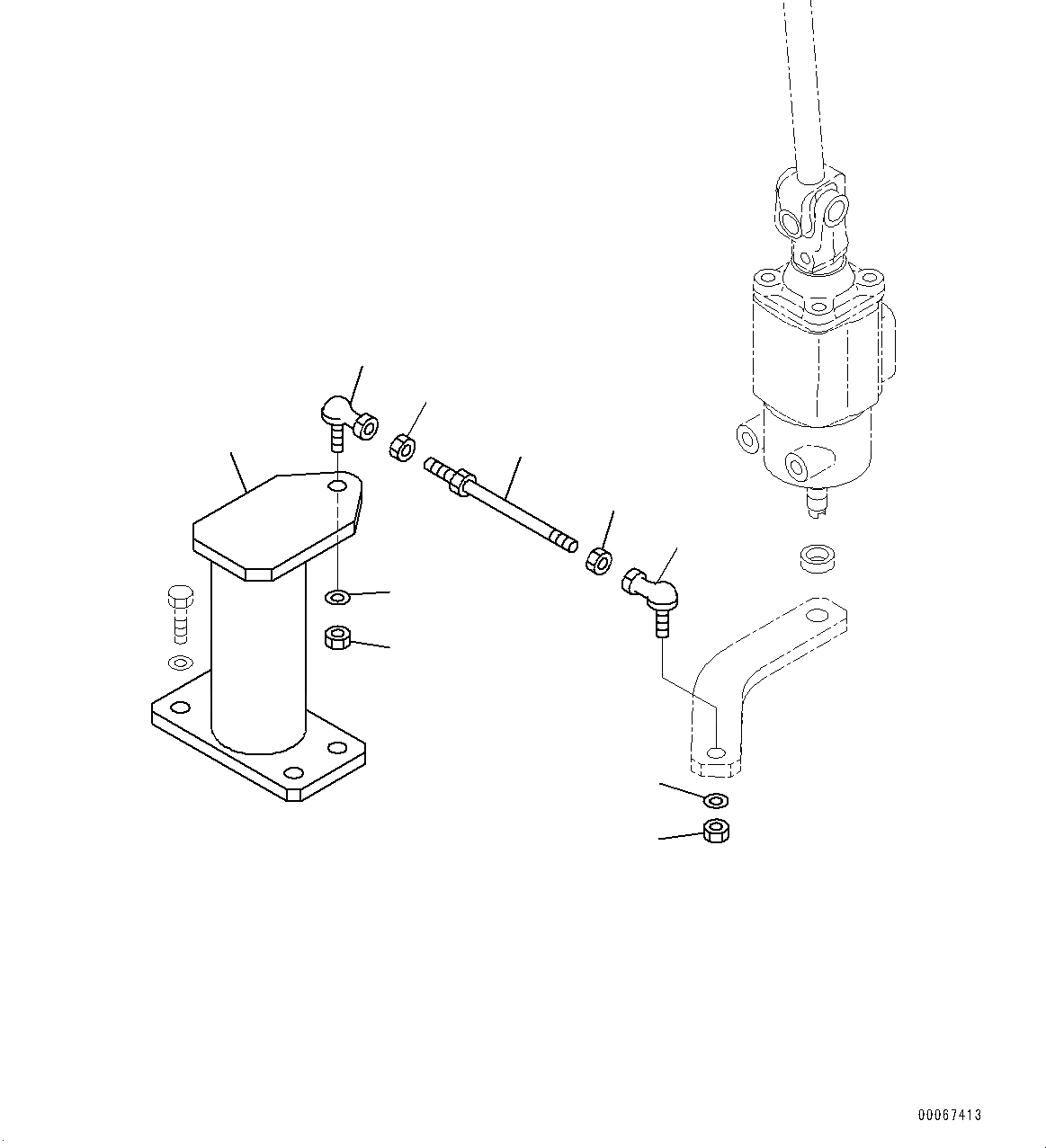 00067413