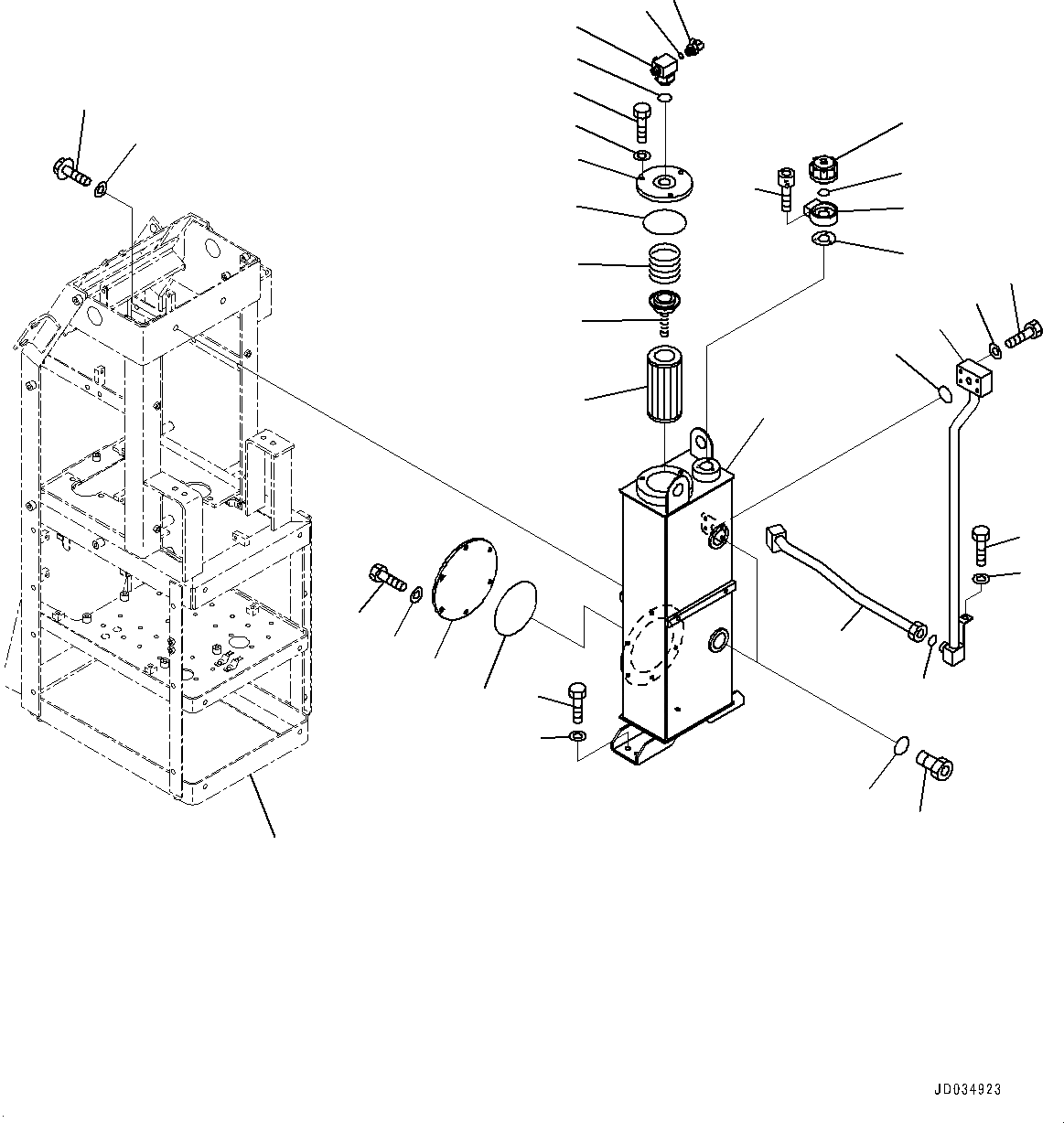 JD034923