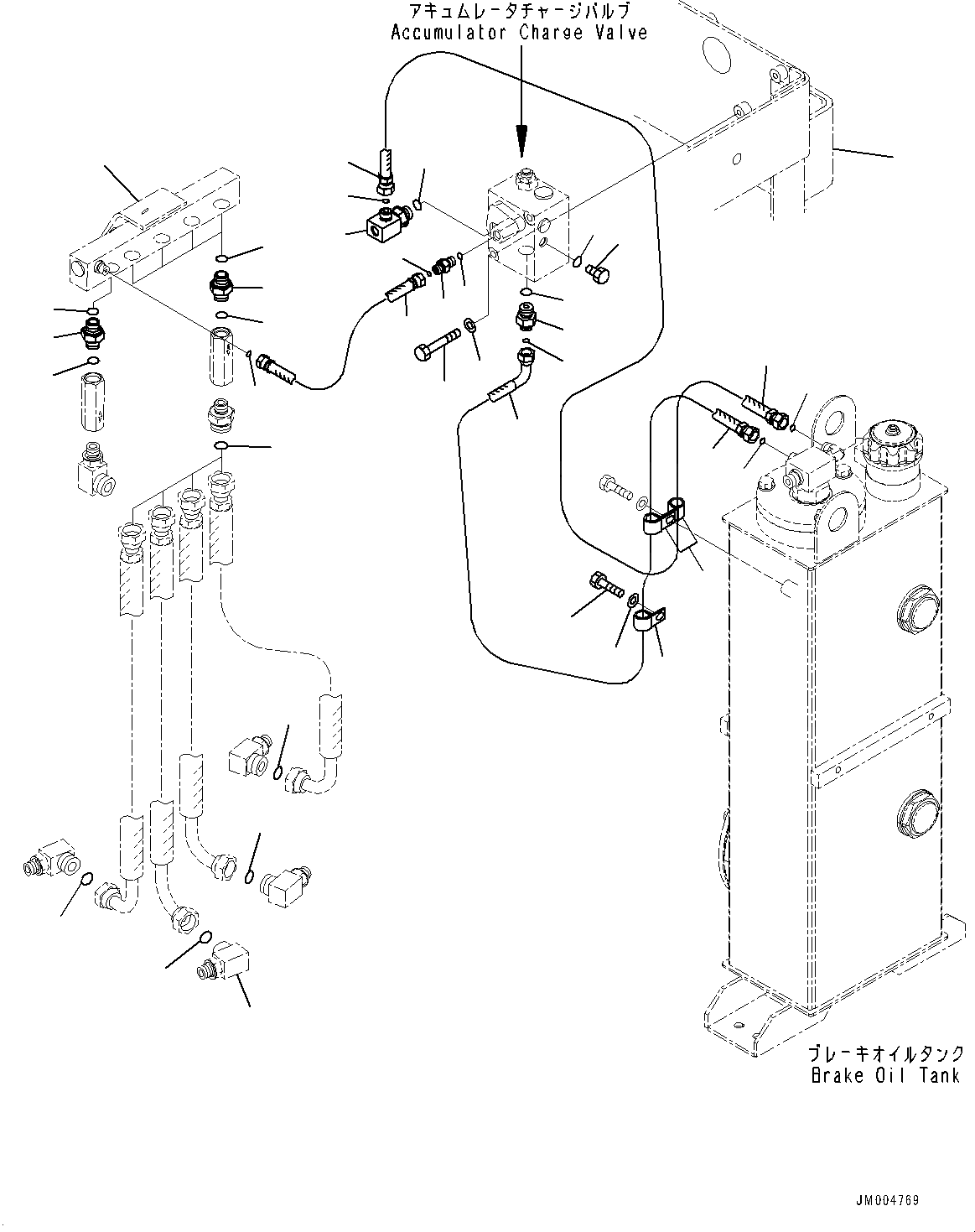 アキュムレータチャージバルブ
Accumulator Charge Valve

ブレーキオイルタンク
Brake Oil Tank

JM004769