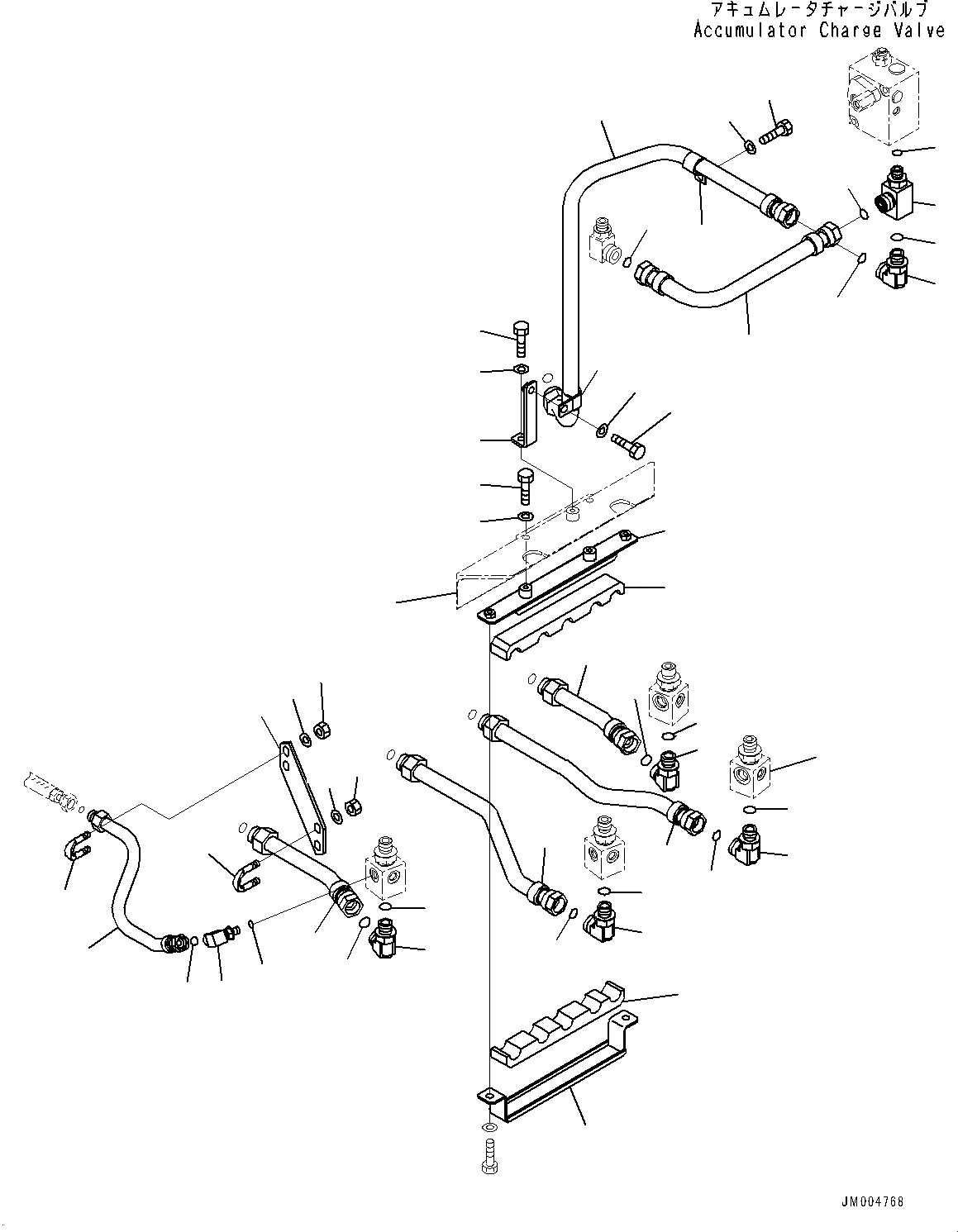 アキュムレータチャージバルブ
Accumulator Charge Valve

JM004768