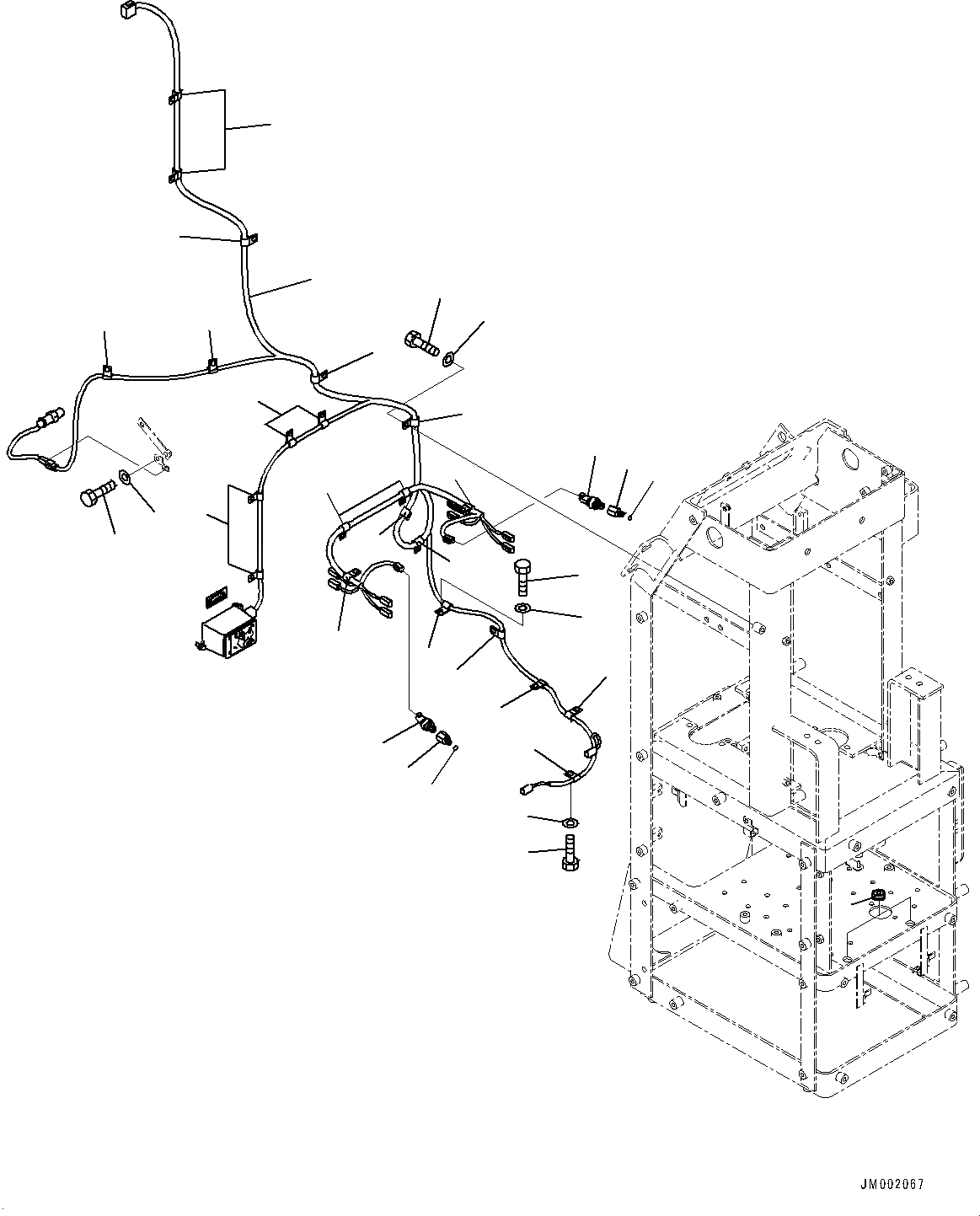 JM002067