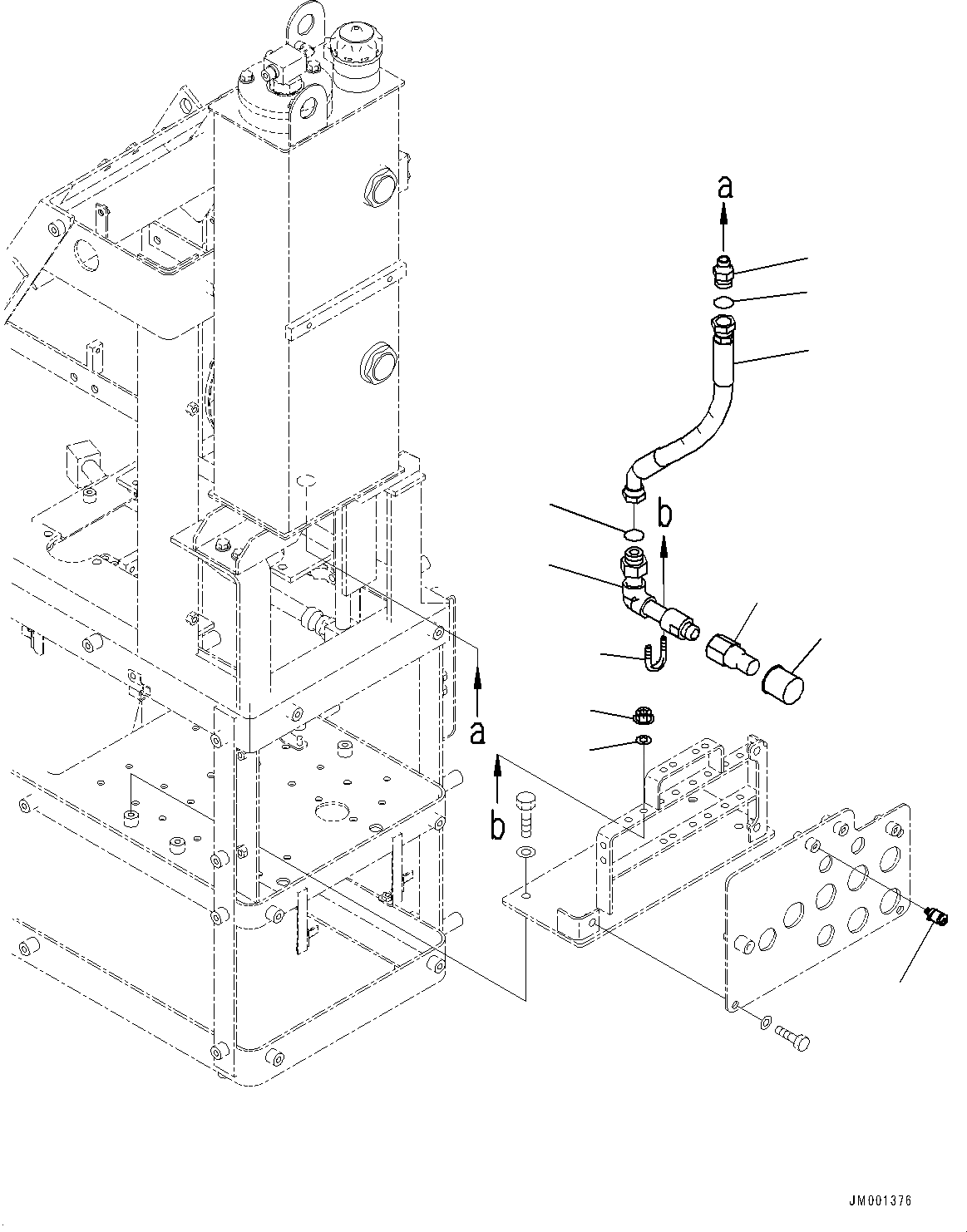 a

b

a

b

JM001376