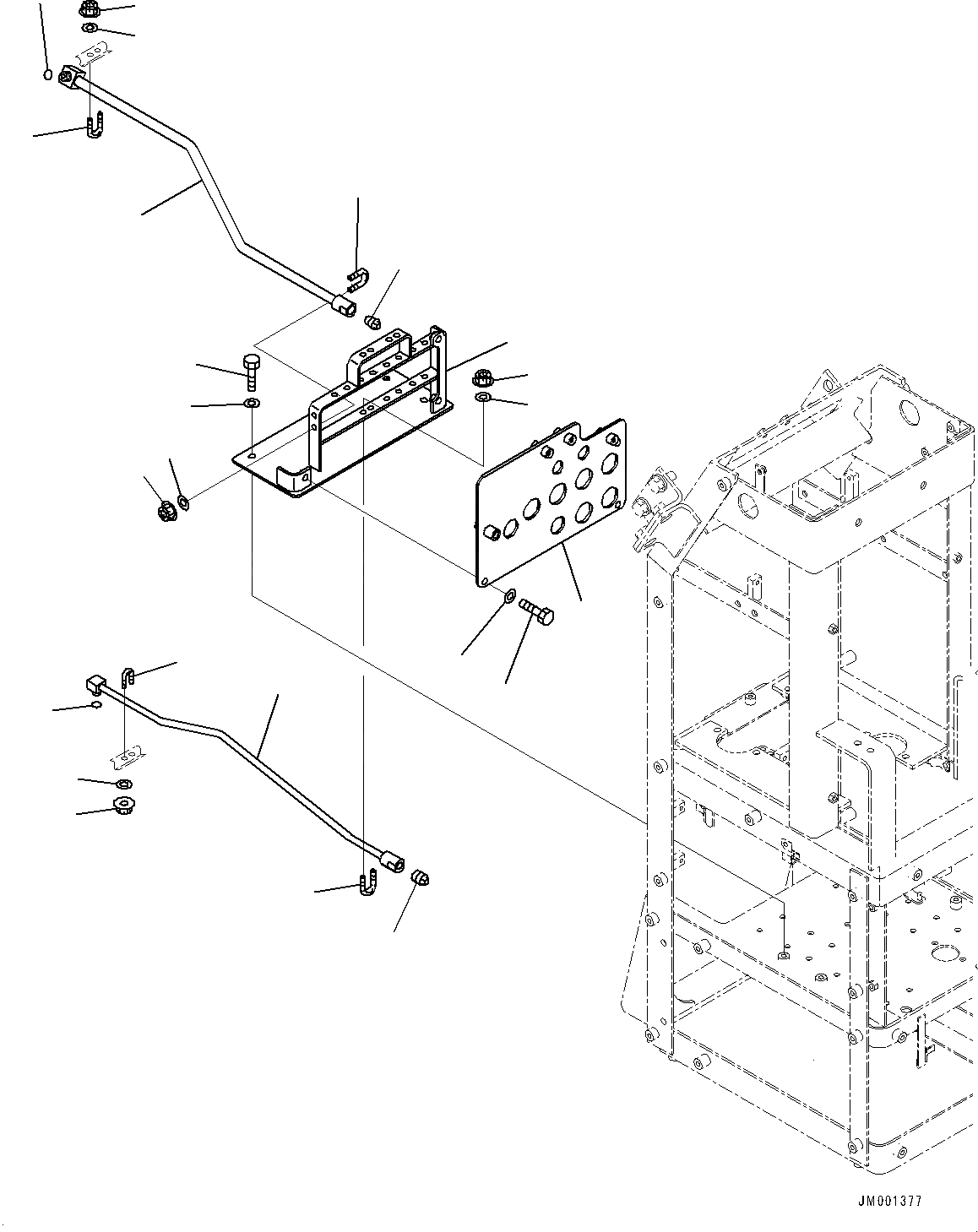 JM001377