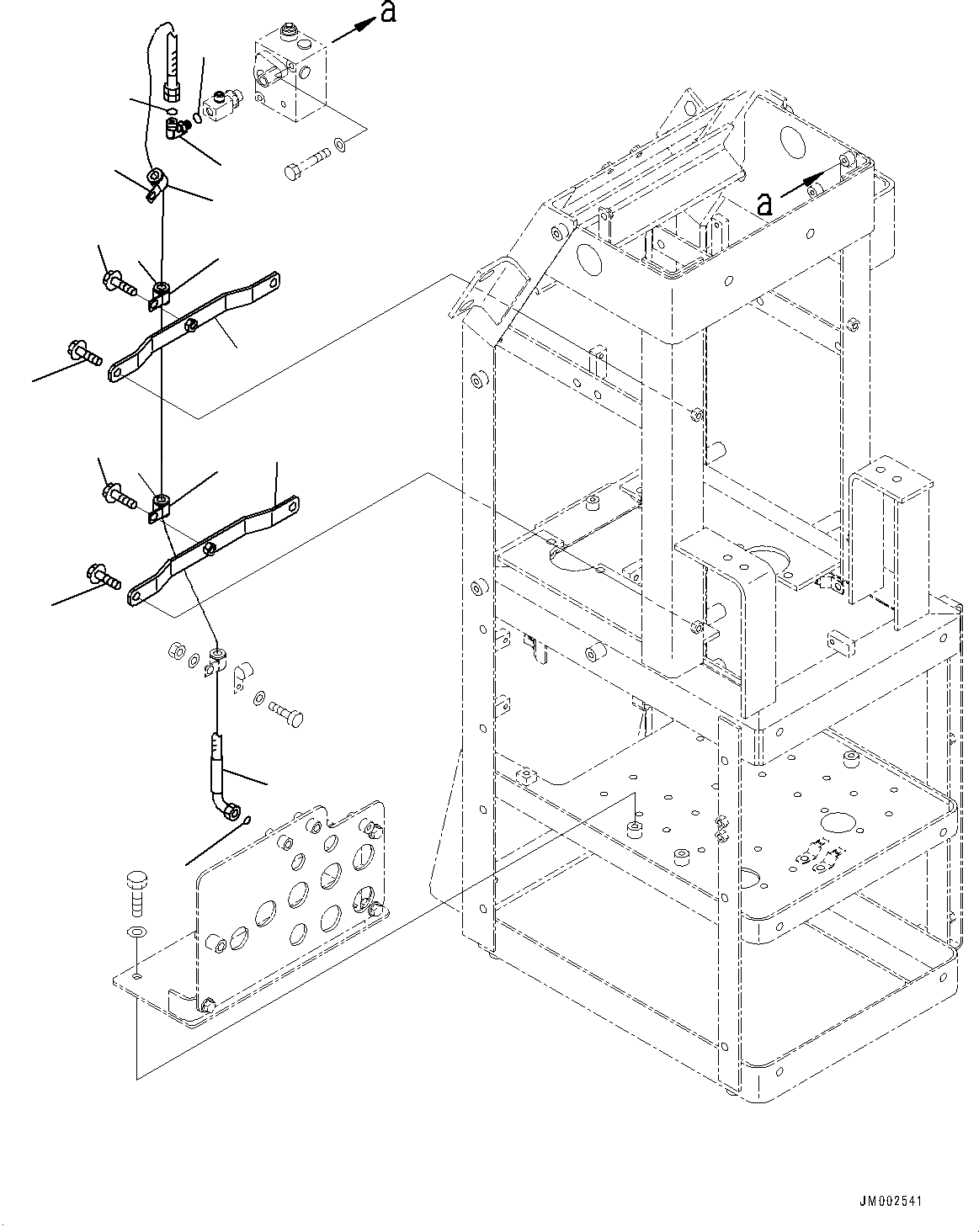 a

a

JM002541