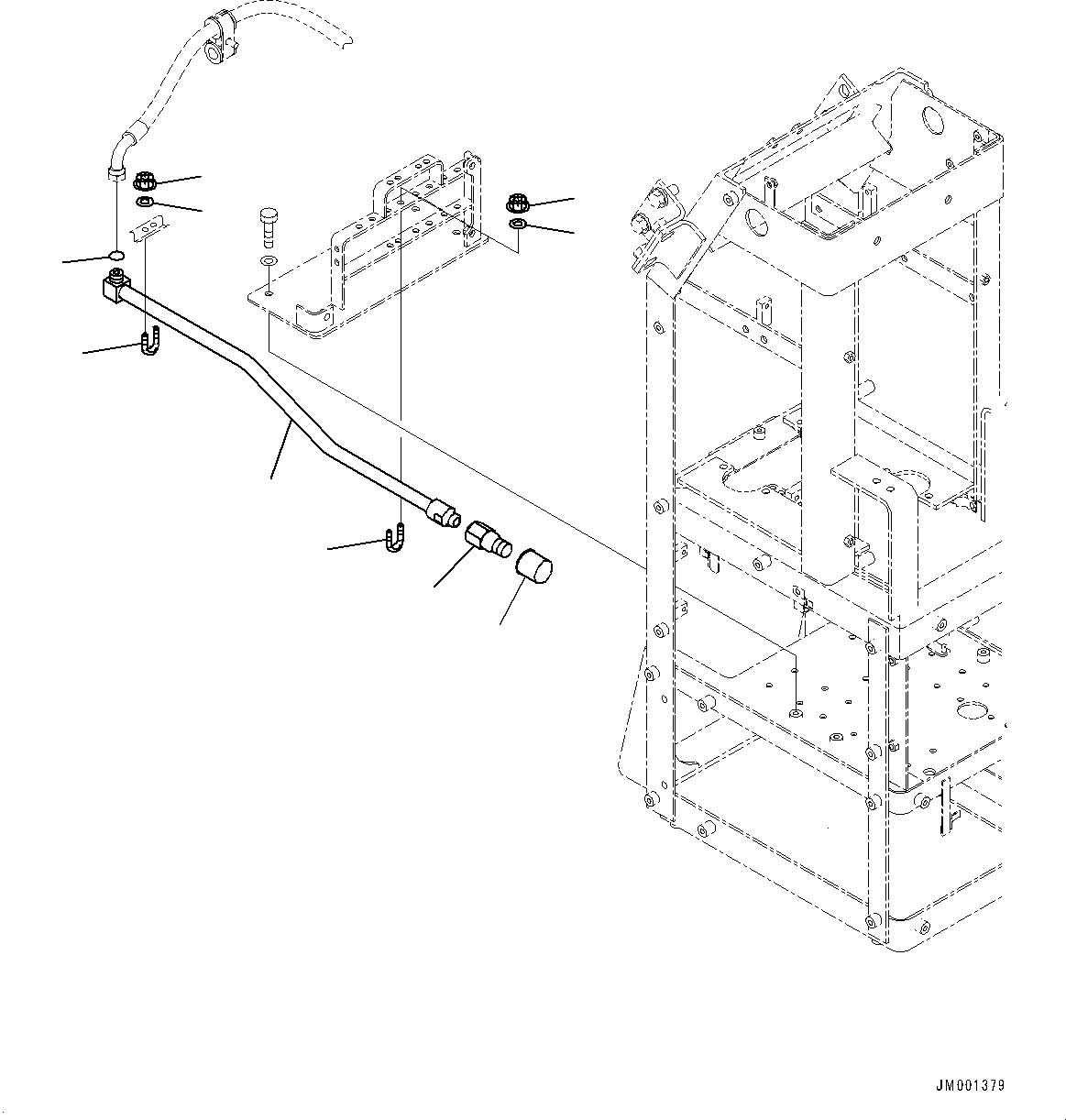 JM001379