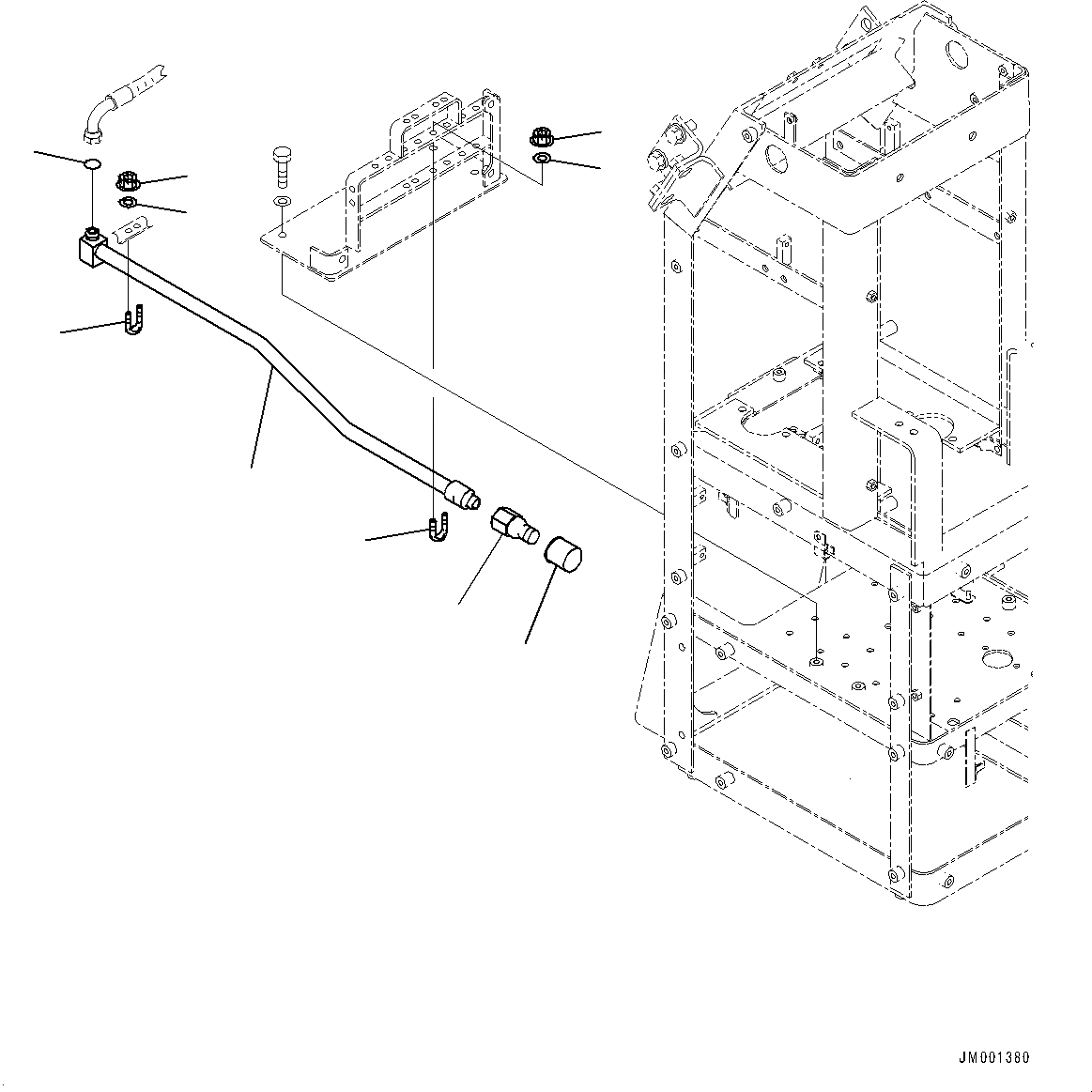 JM001380