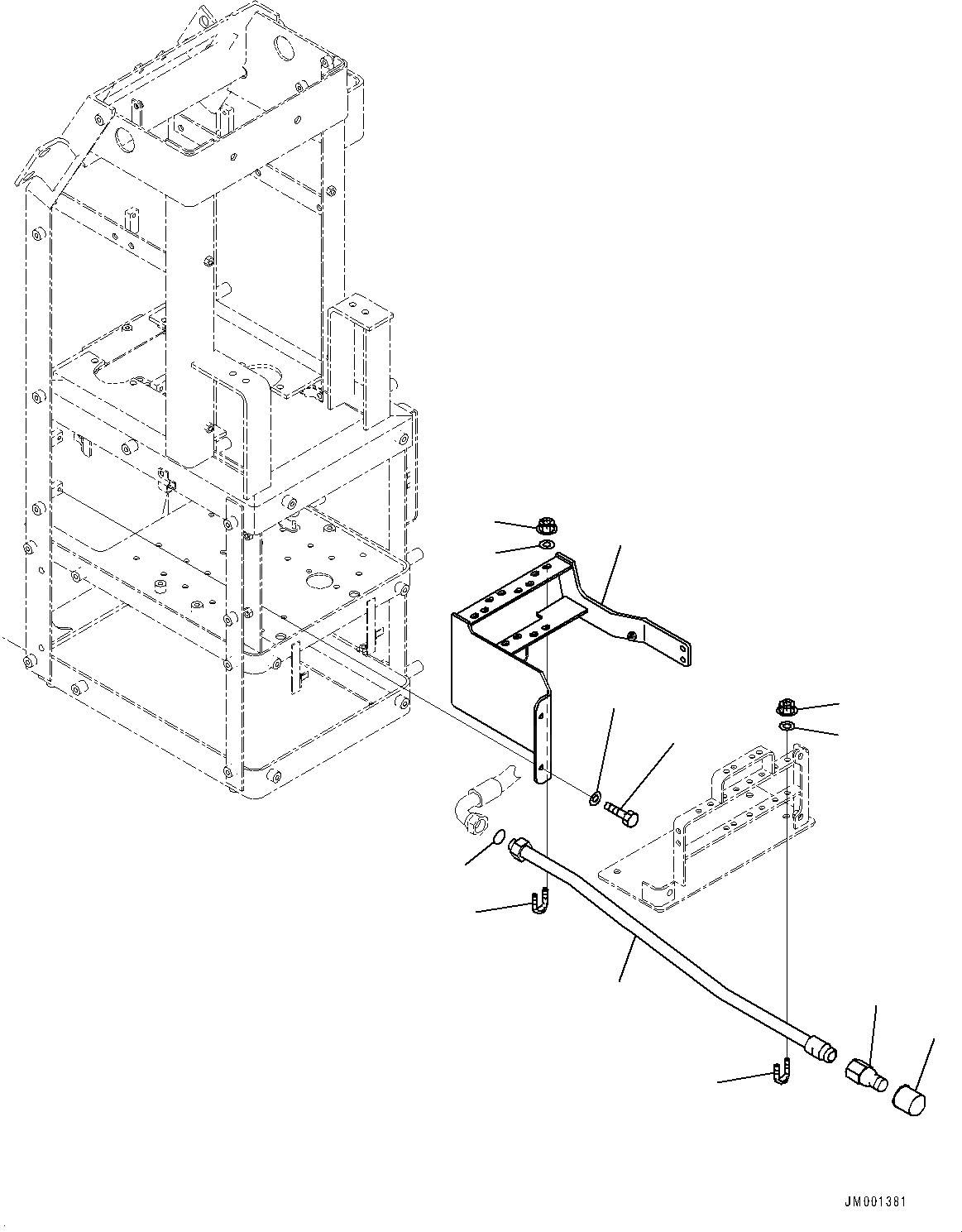 JM001381