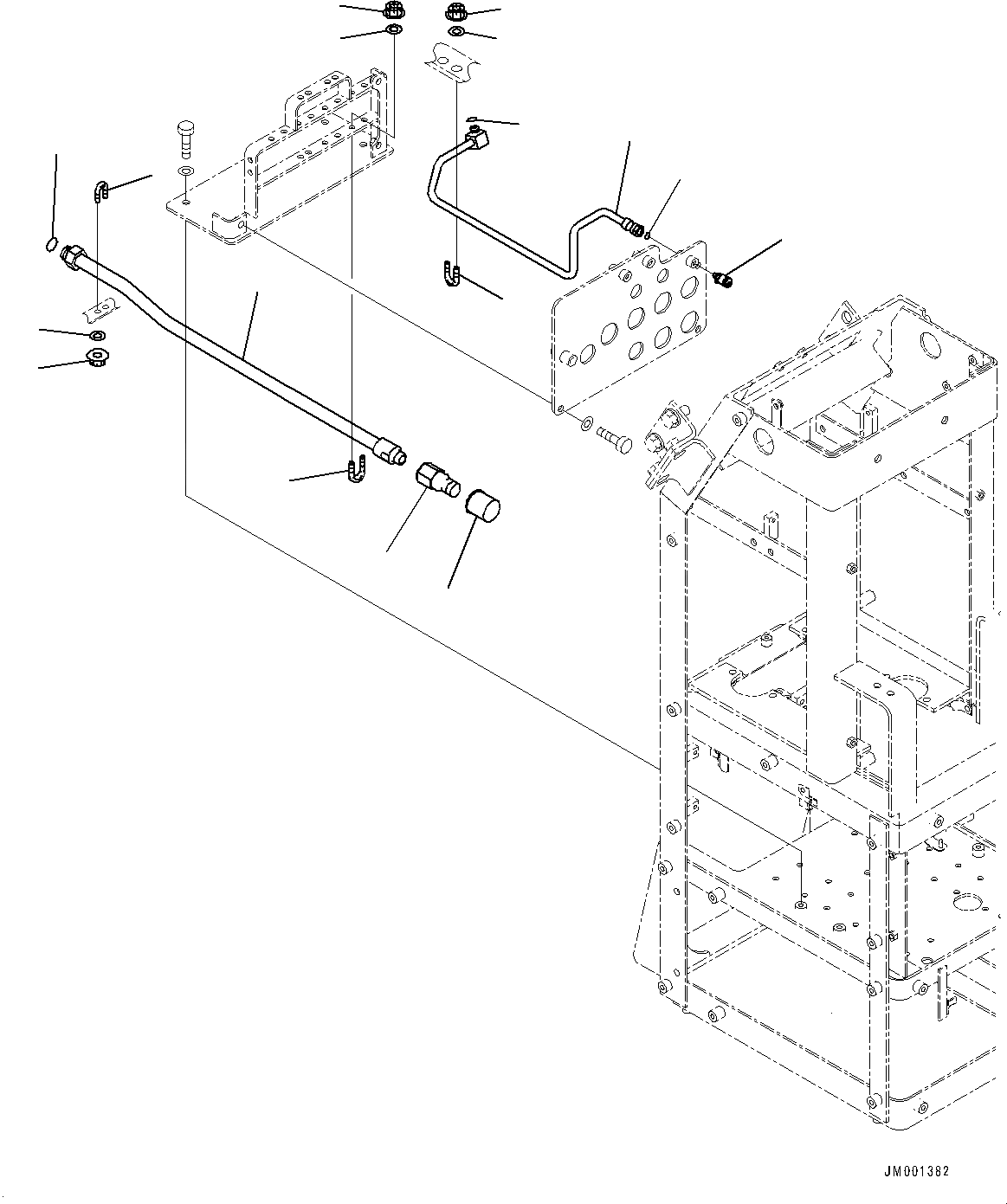 JM001382