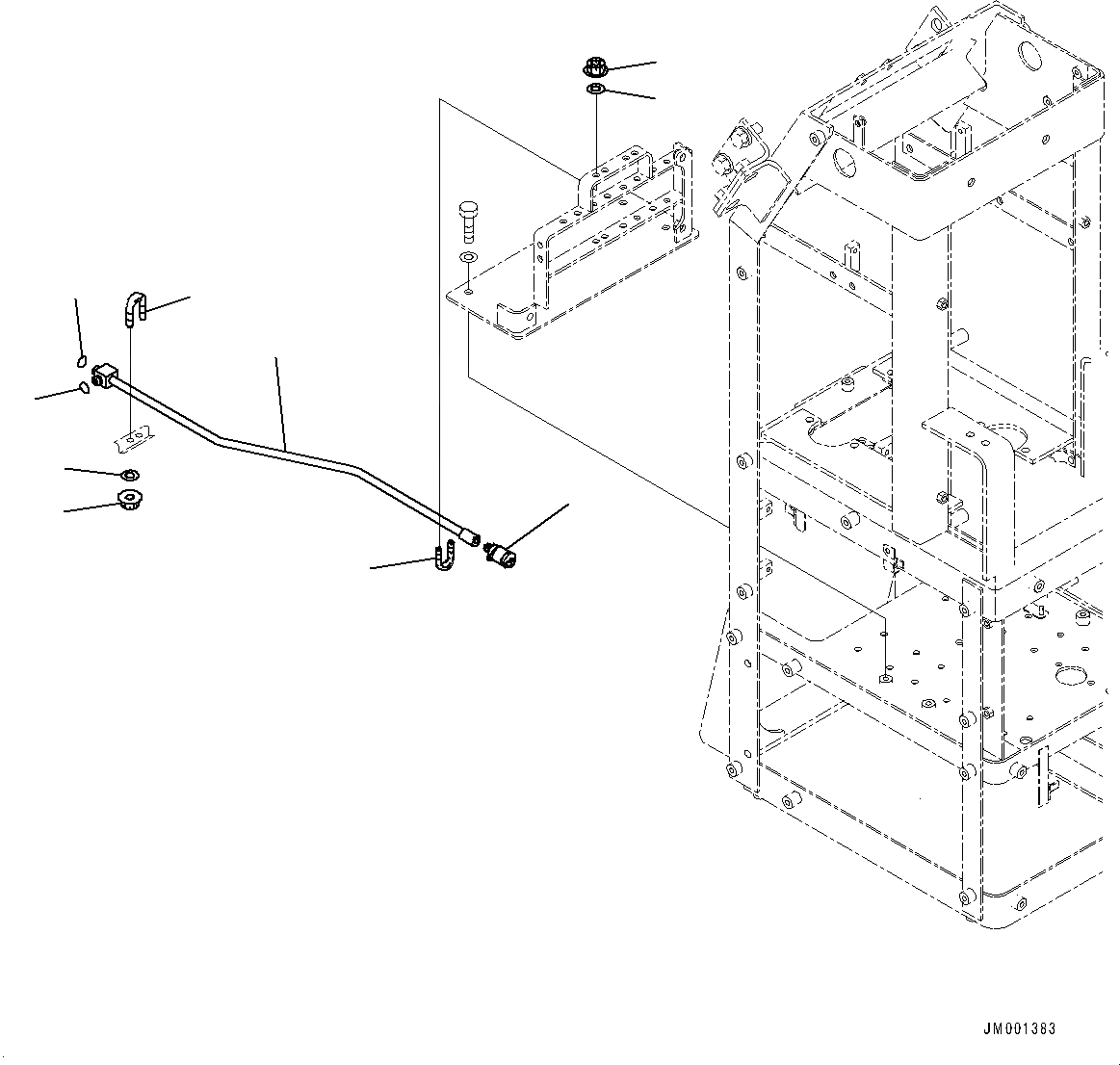 JM001383