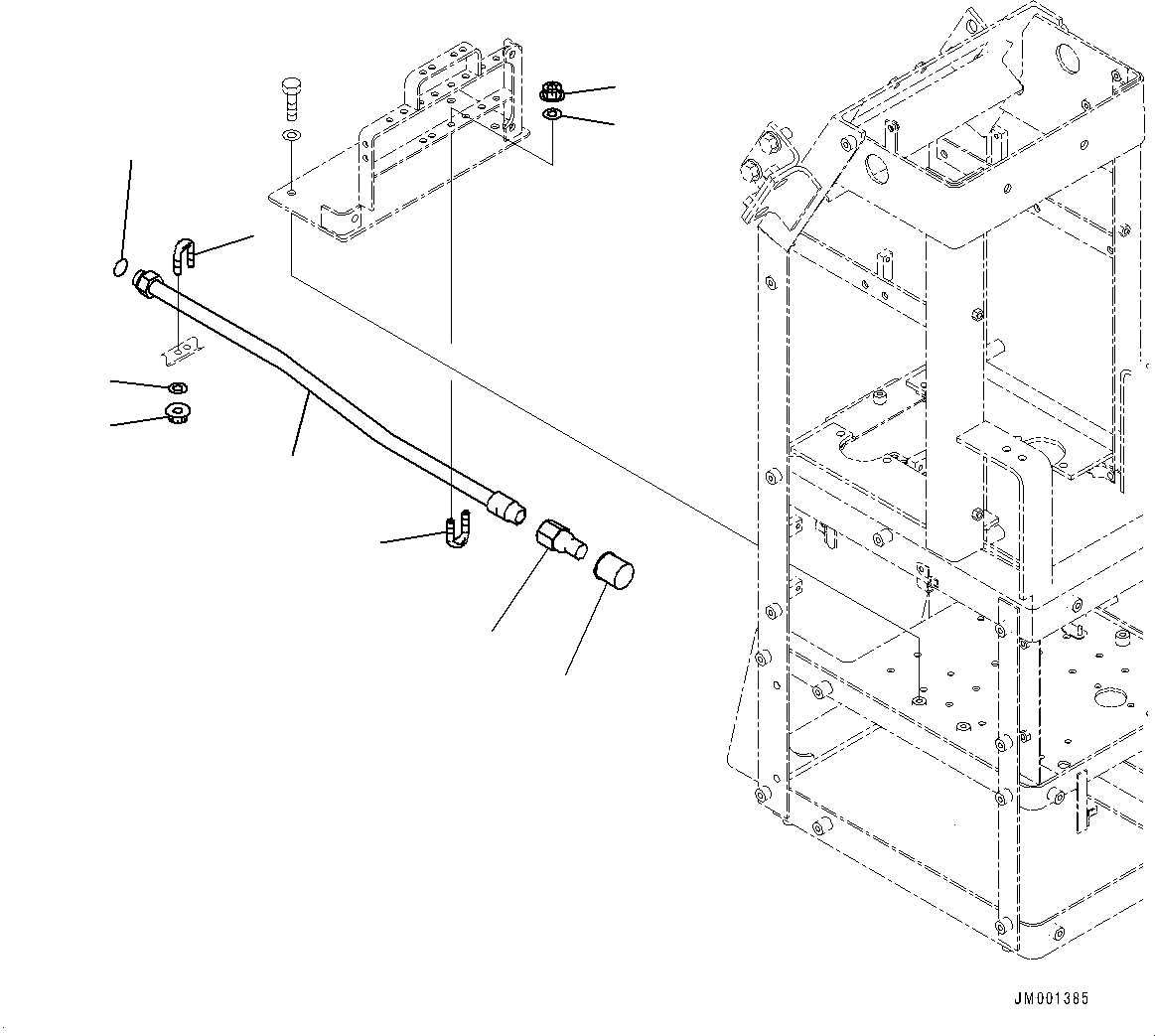 JM001385