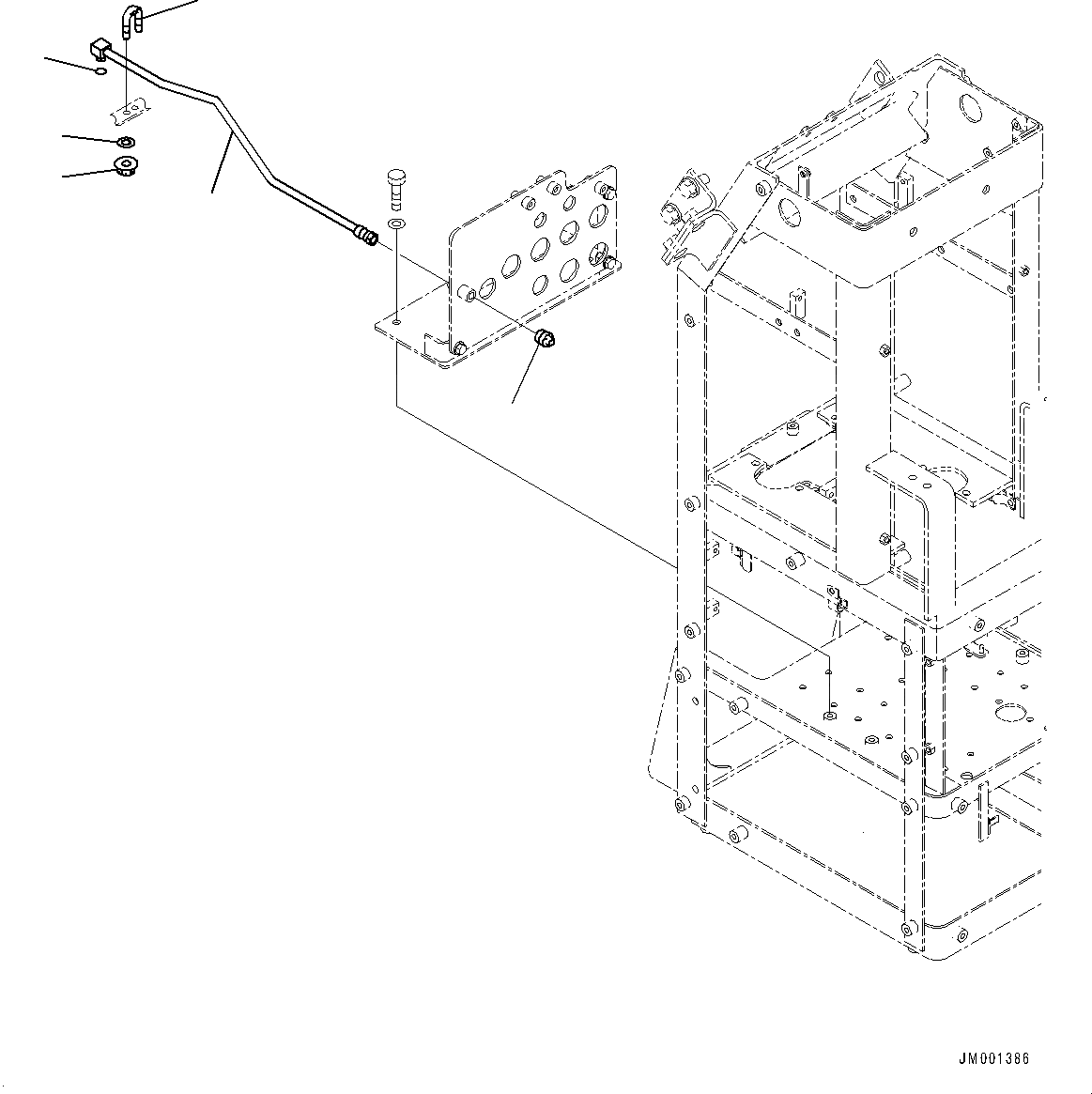 JM001386