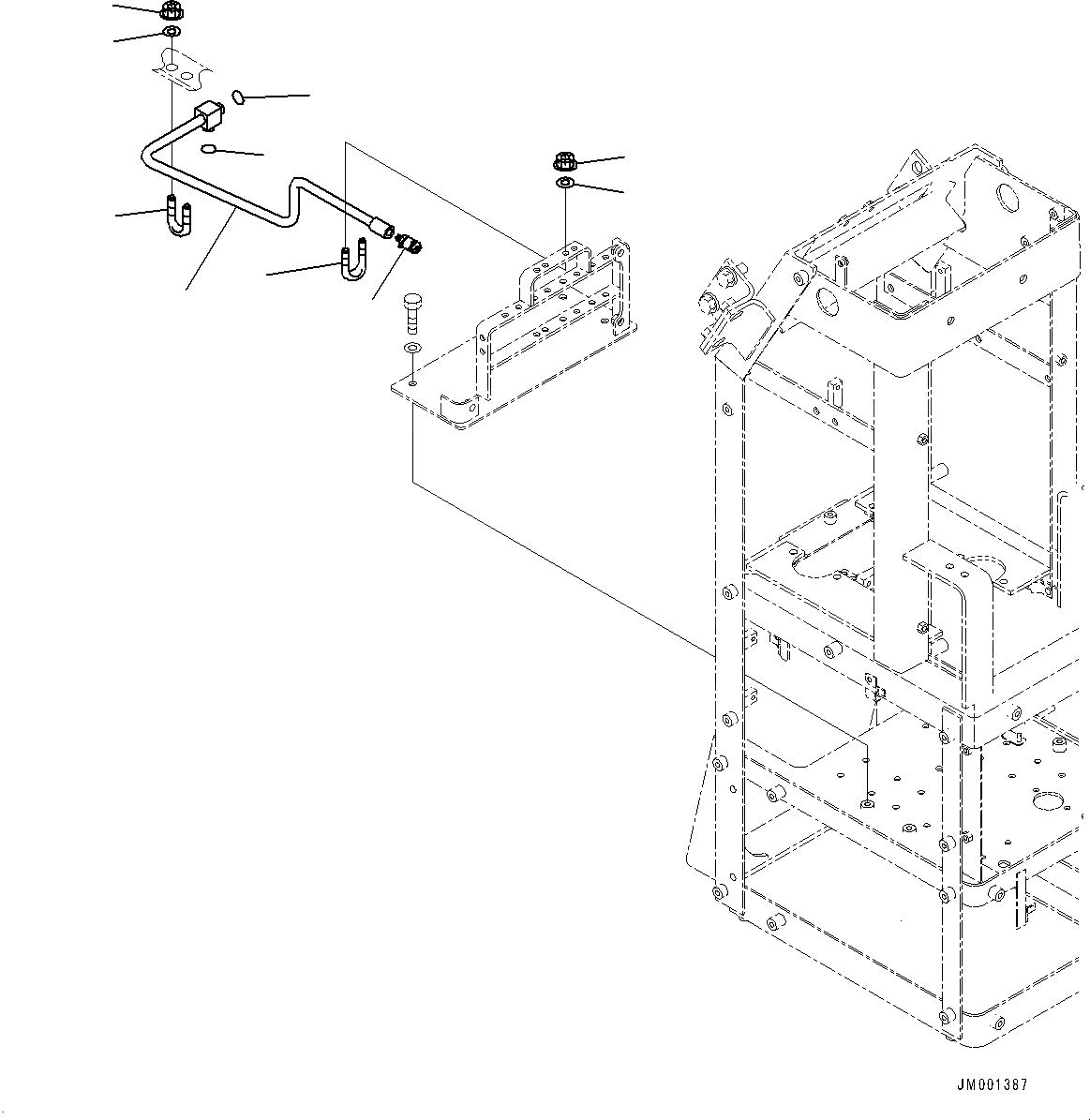 JM001387