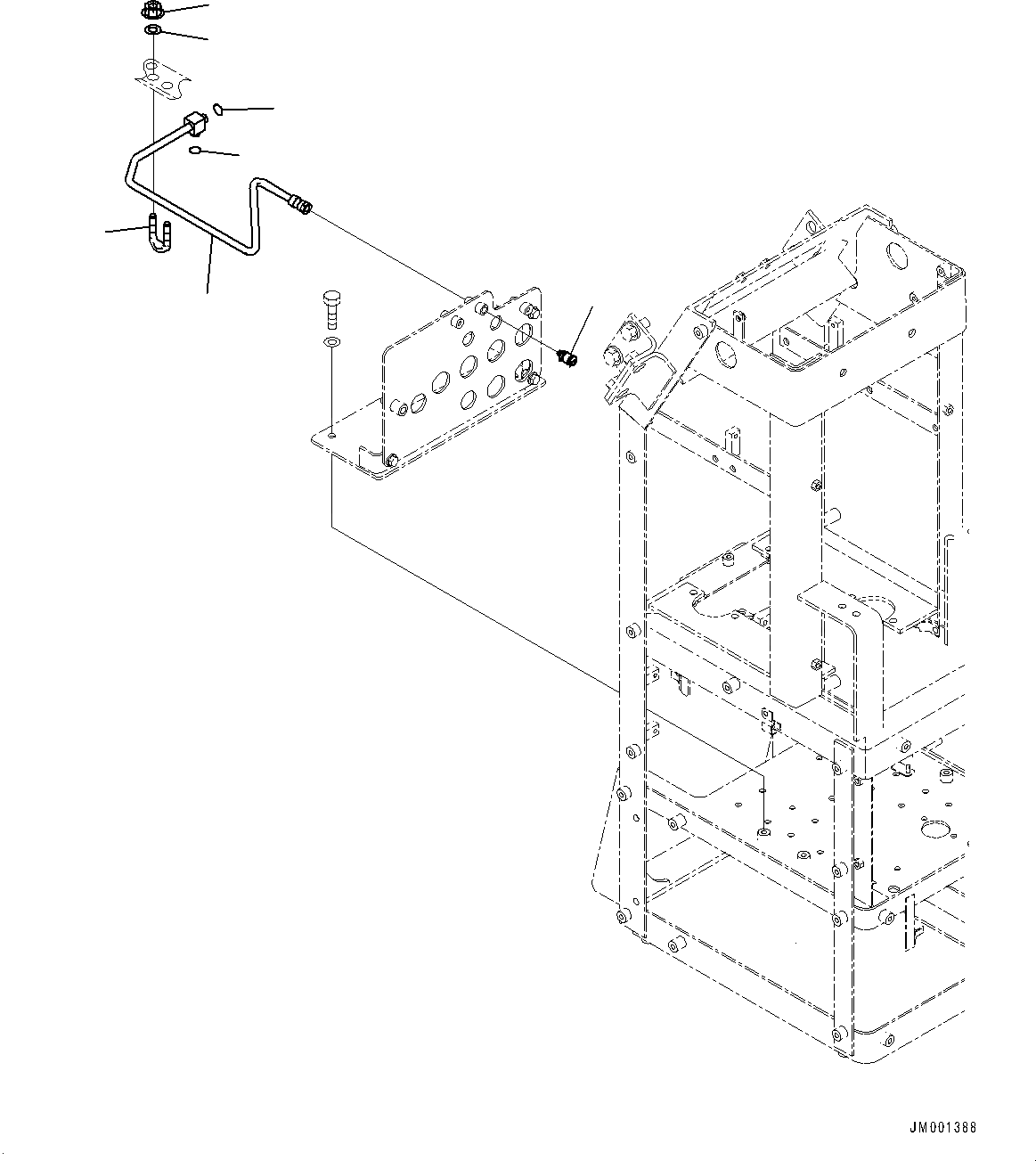 JM001388