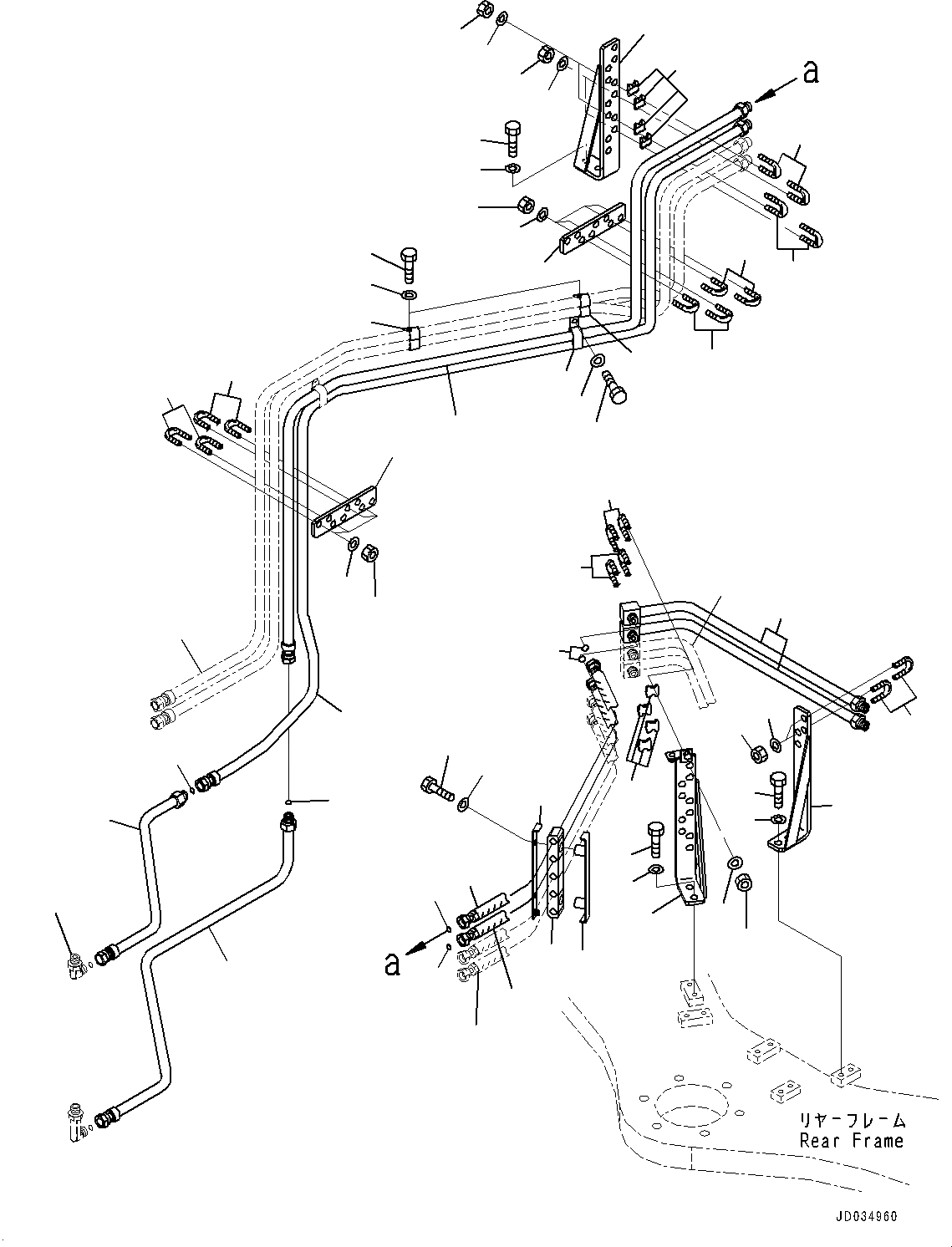 a

a

リヤーフレーム
Rear Frame

JD034960