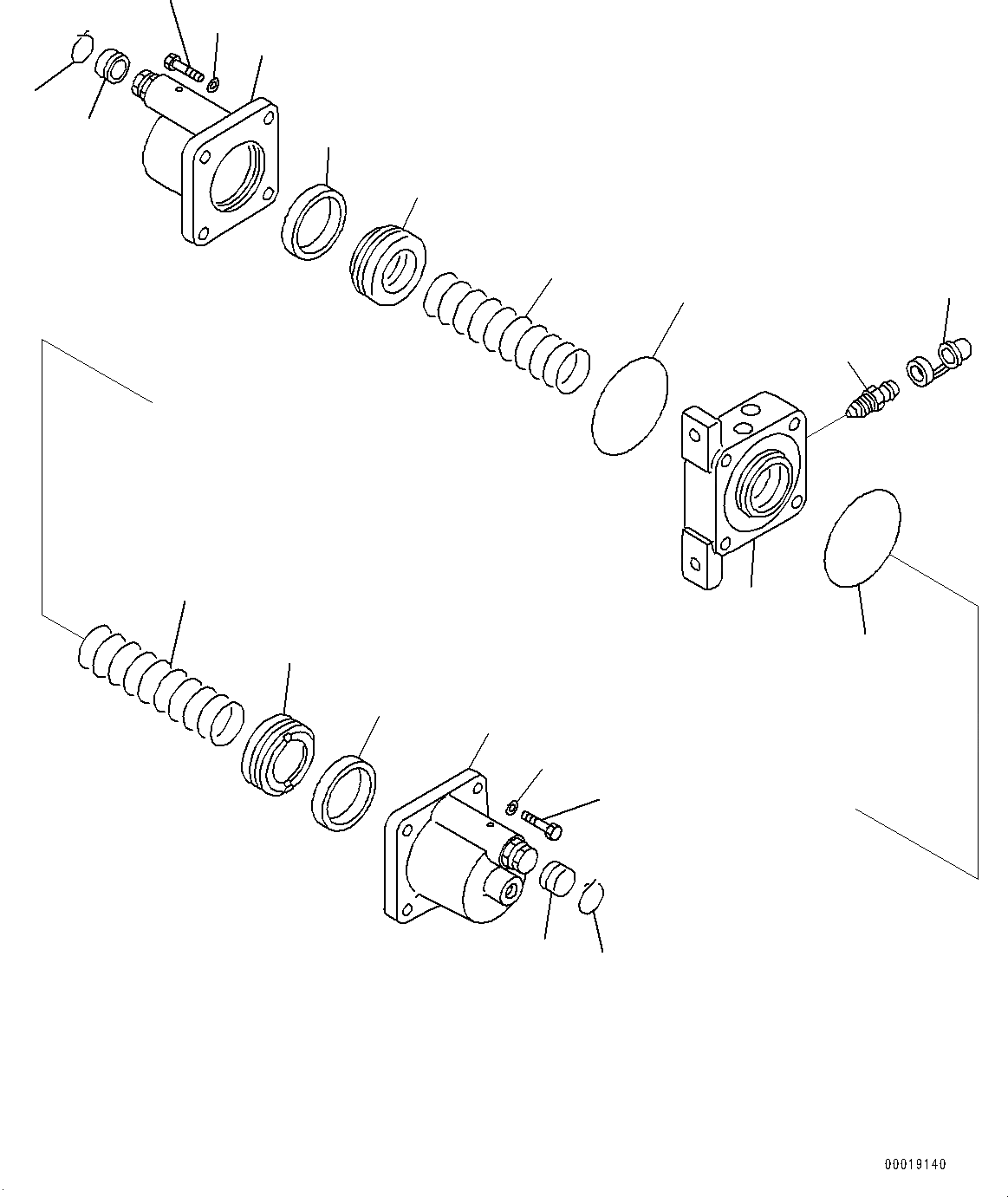 00019140