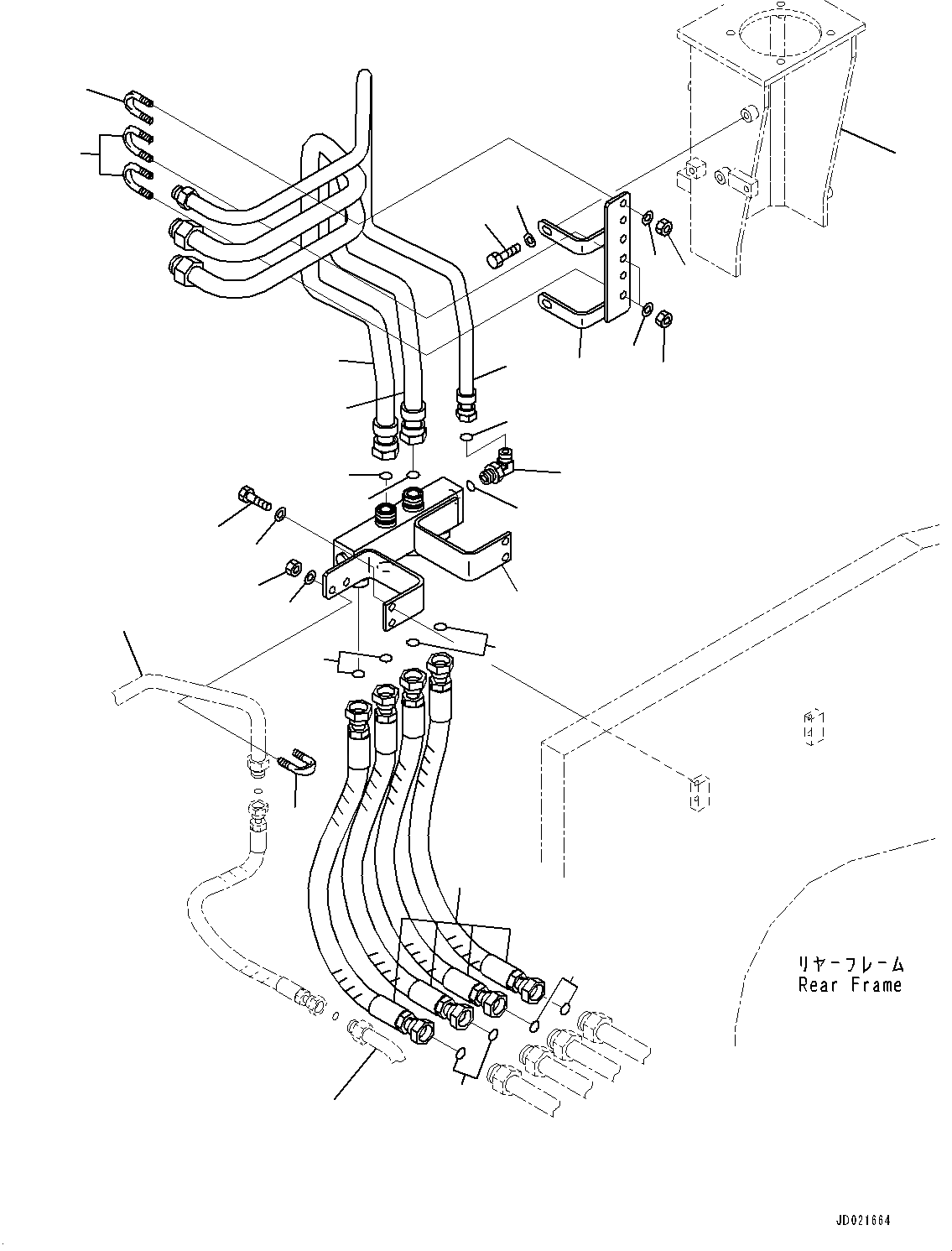 リヤーフレーム
Rear Frame

JD021664