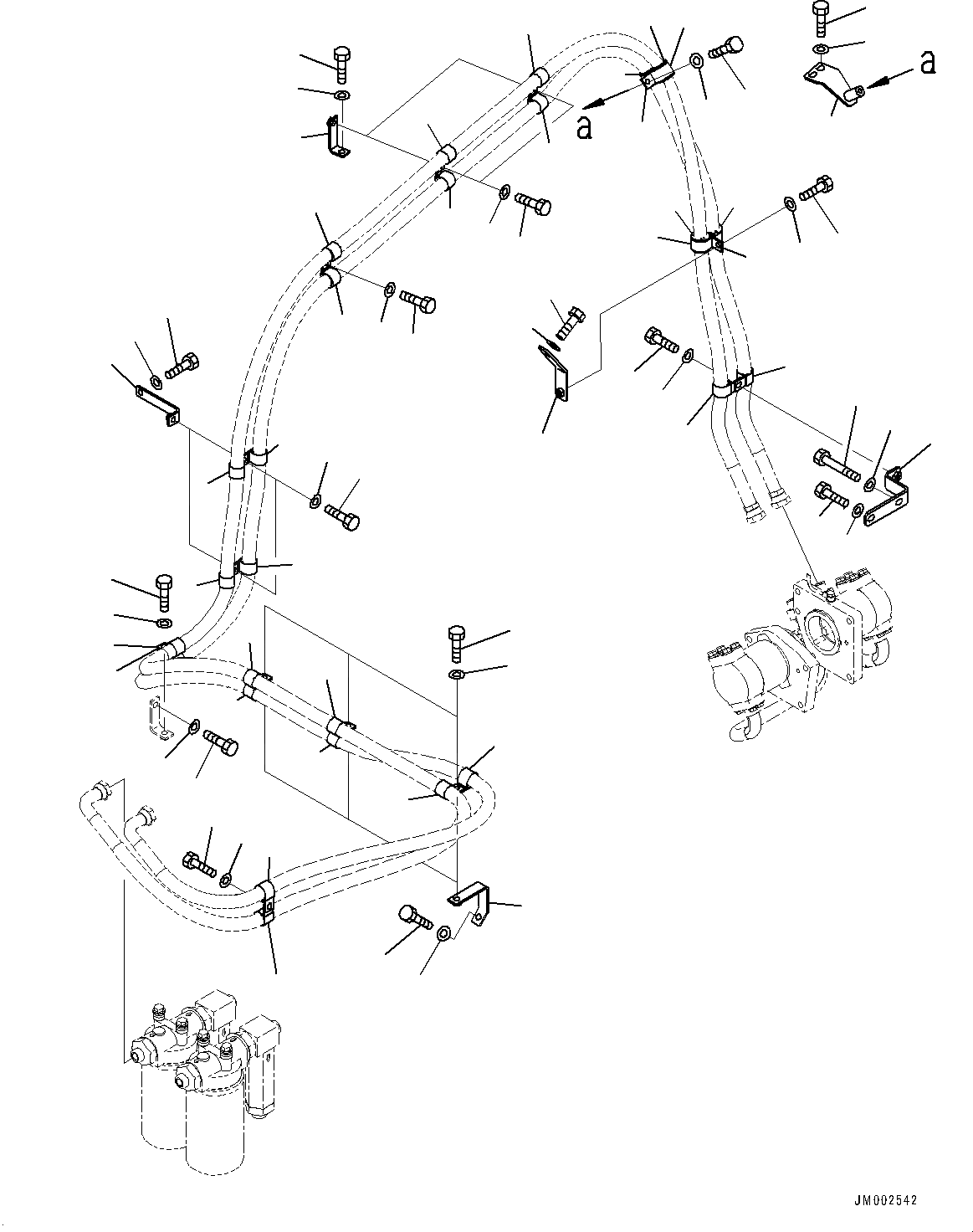 a

a

JM002542