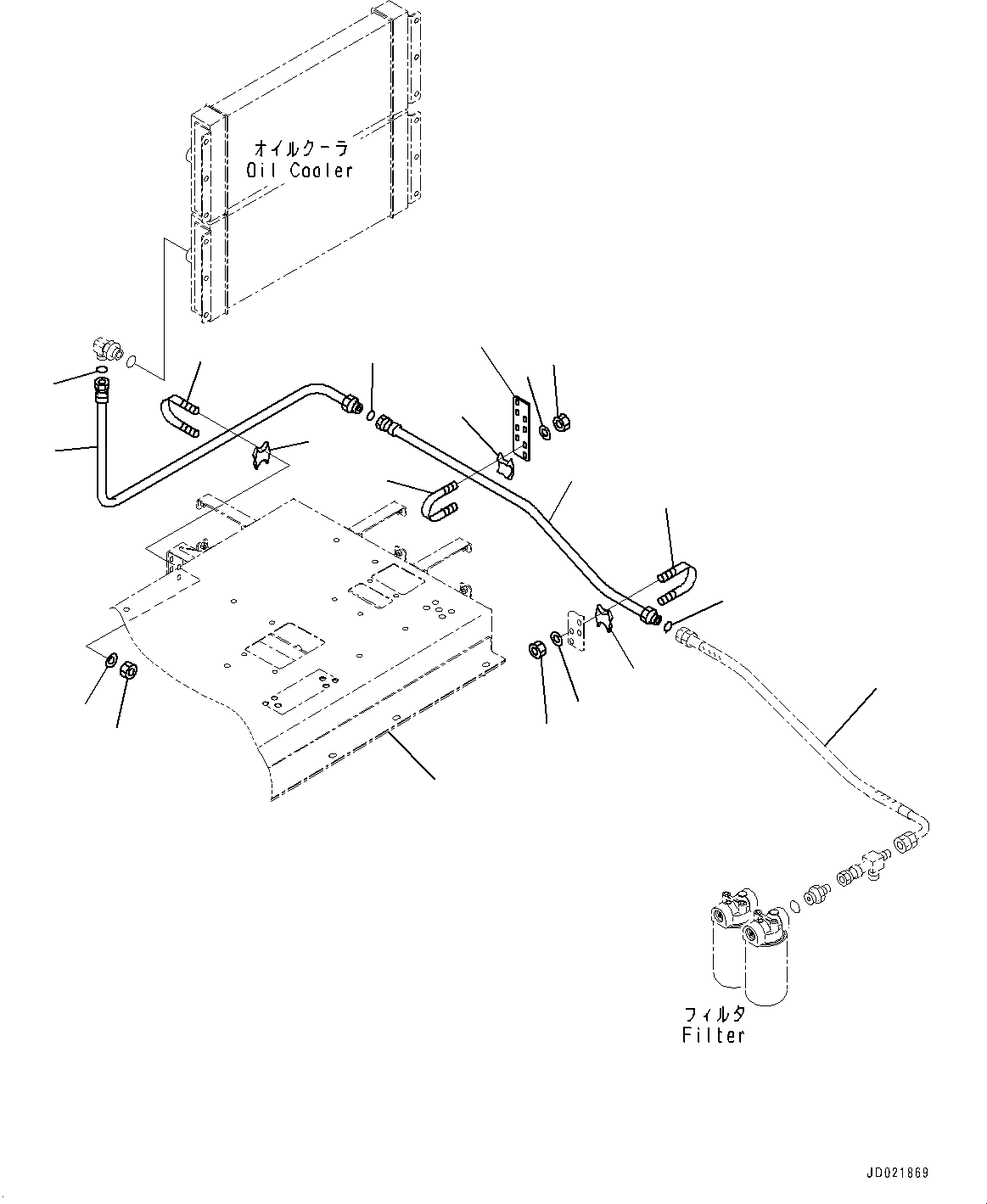 オイルクーラ
Oil Cooler

フィルタ
Filter

JD021869