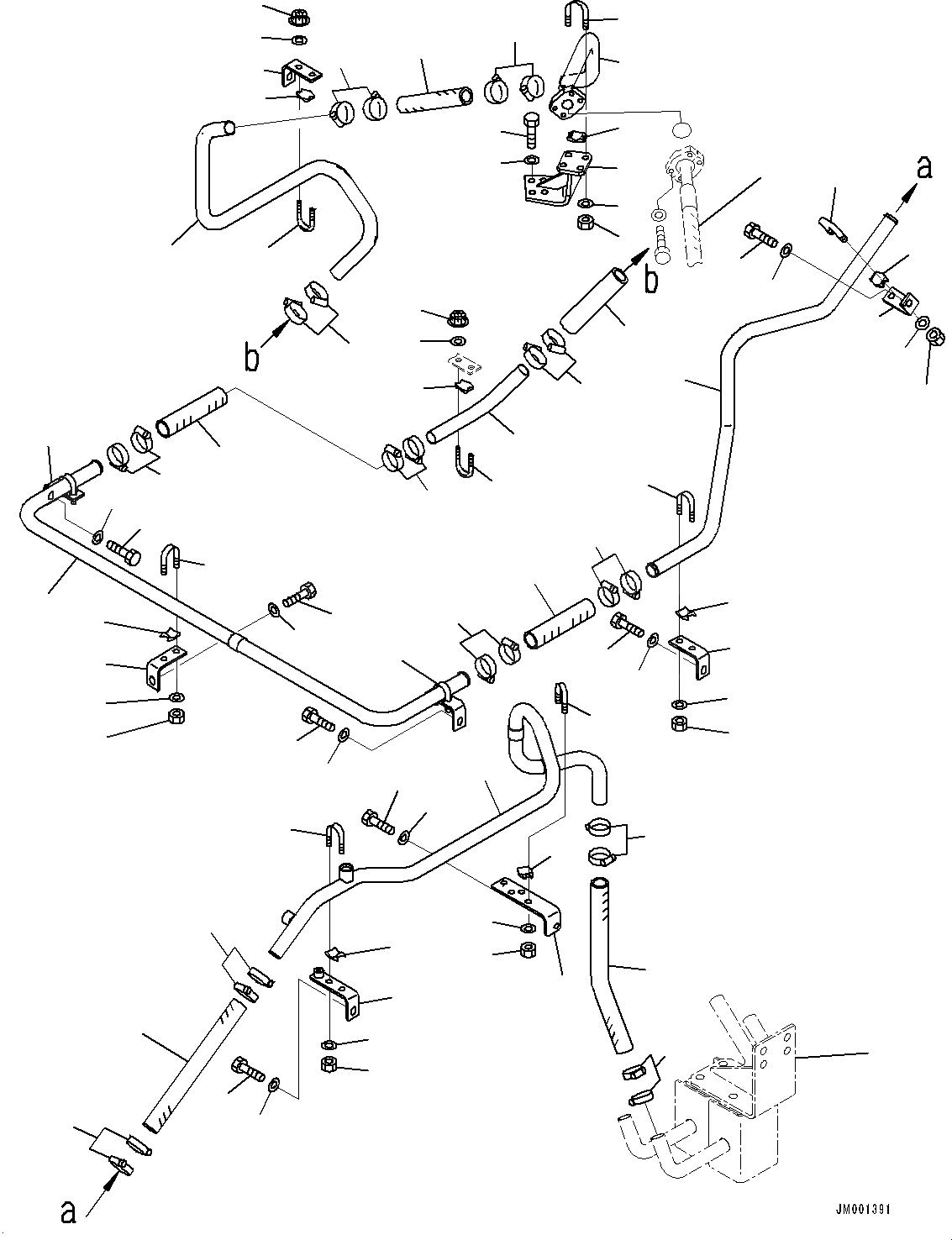 a

b

b

a

JM001391