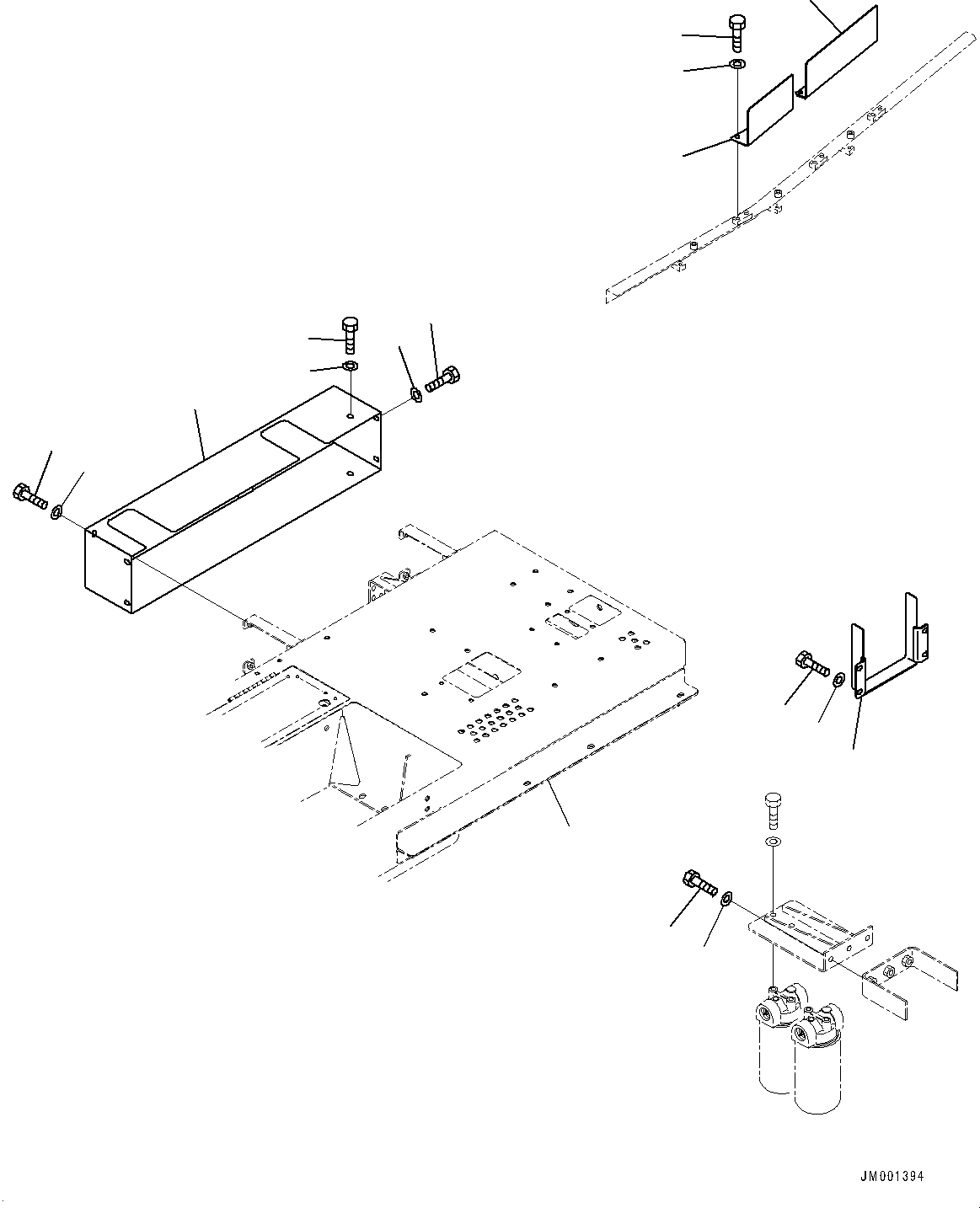 JM001394