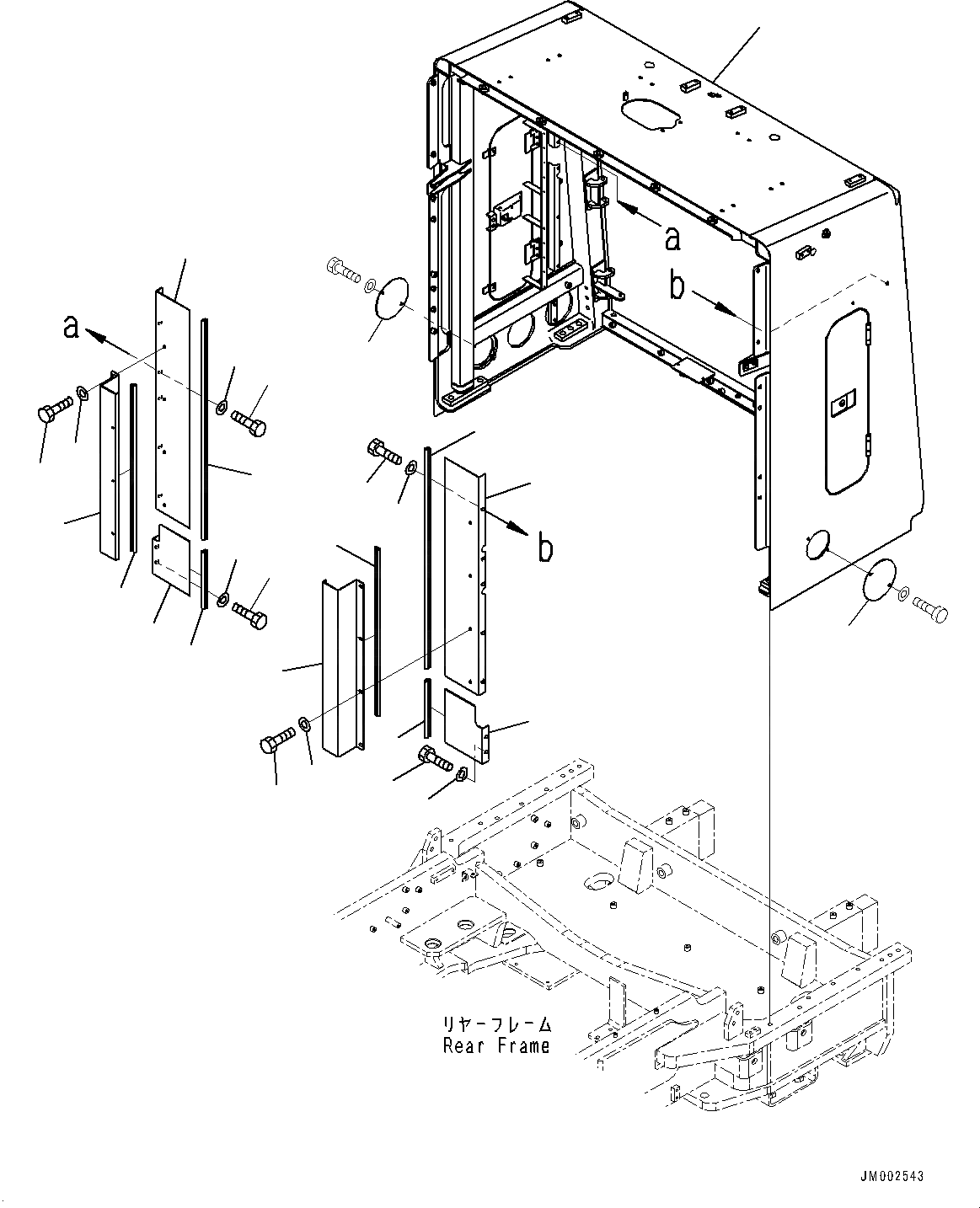 a
b
a
b
リヤーフレーム
Rear Frame
JM002543