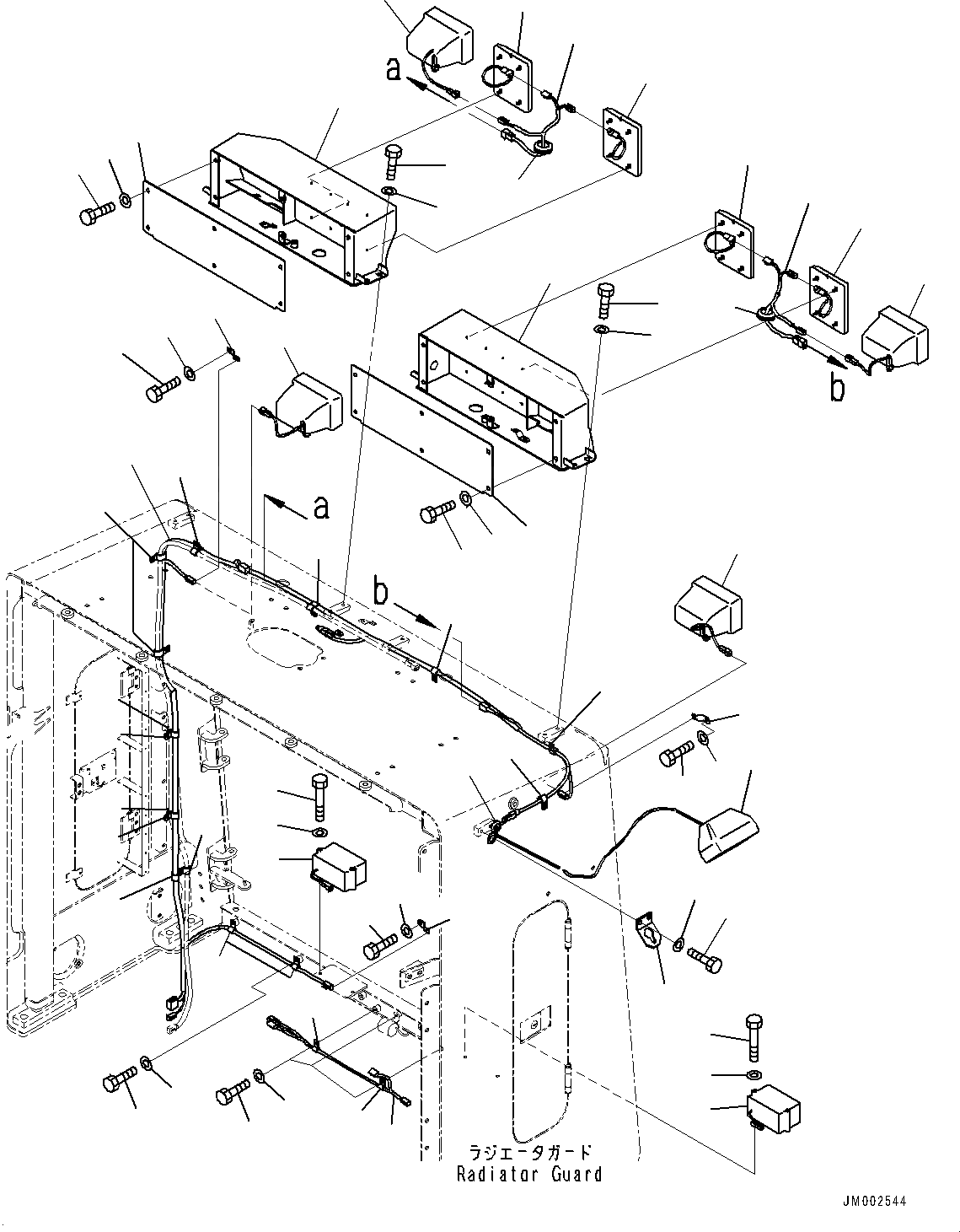 a

b

a

b

ラジエータガード
Radiator Guard

JM002544