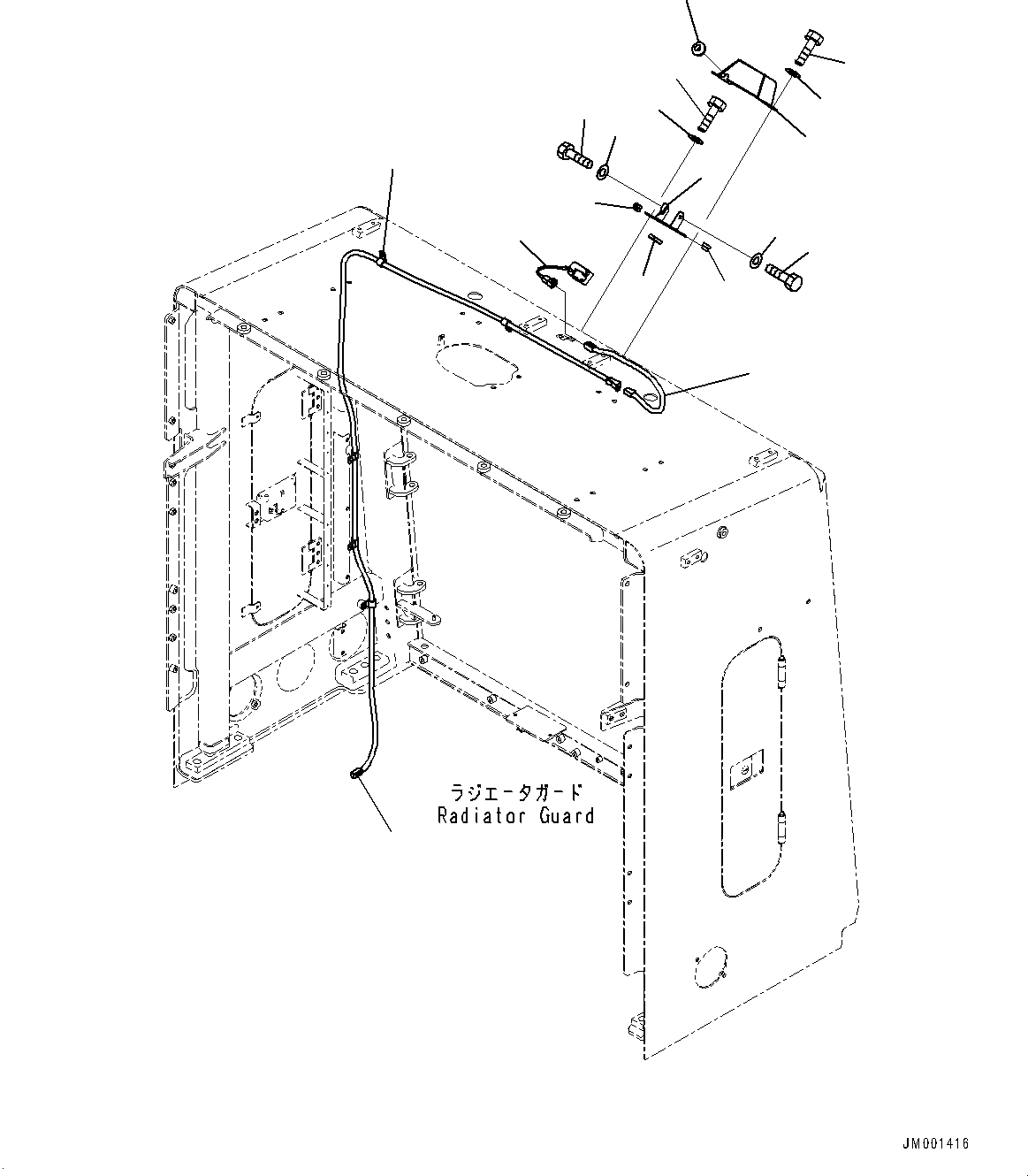 ラジエータガード
Radiator Guard

JM001416