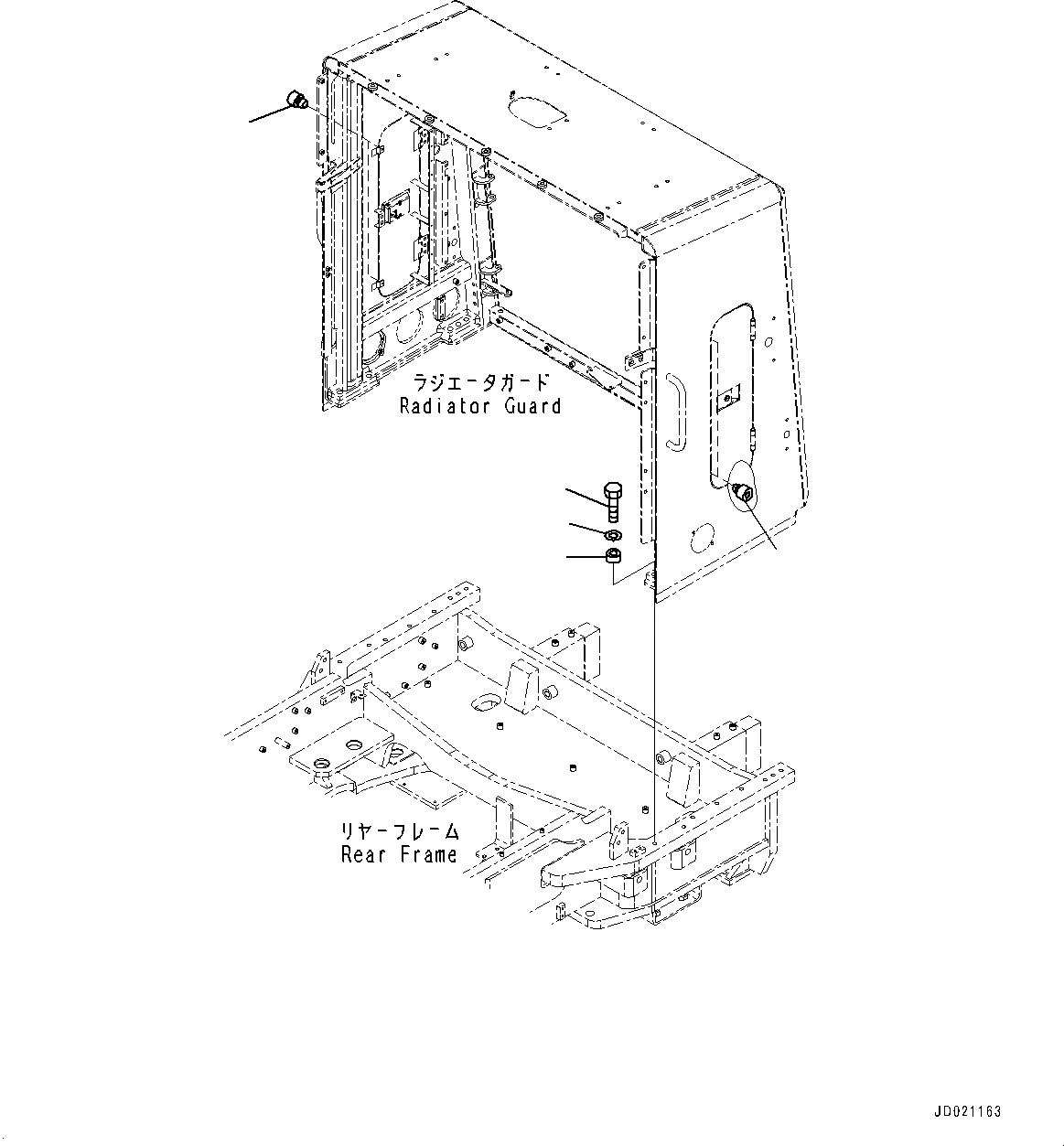 ラジエータガード
Radiator Guard

リヤーフレーム
Rear Frame

JD021163