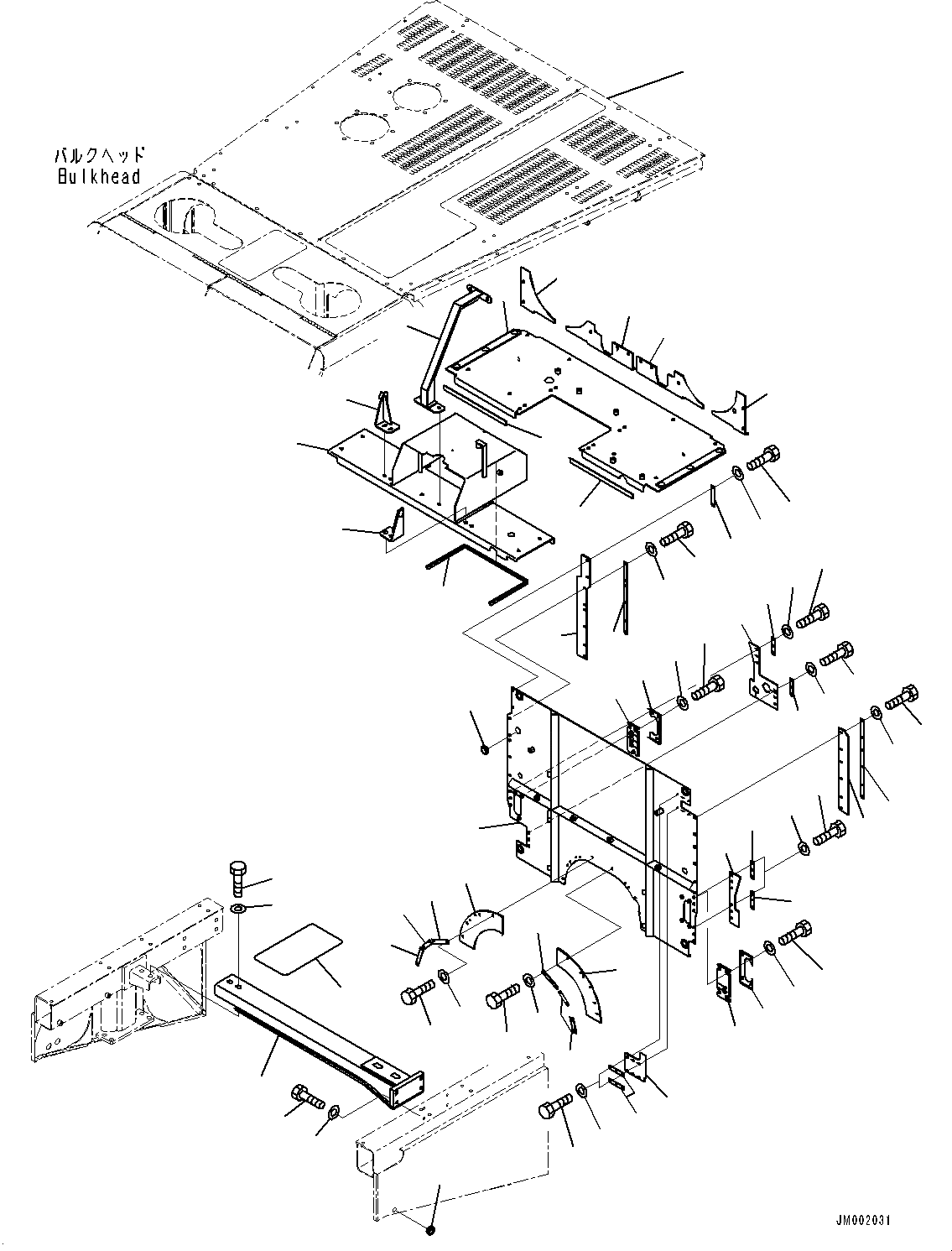 バルクヘッド
Bulkhead

JM002031