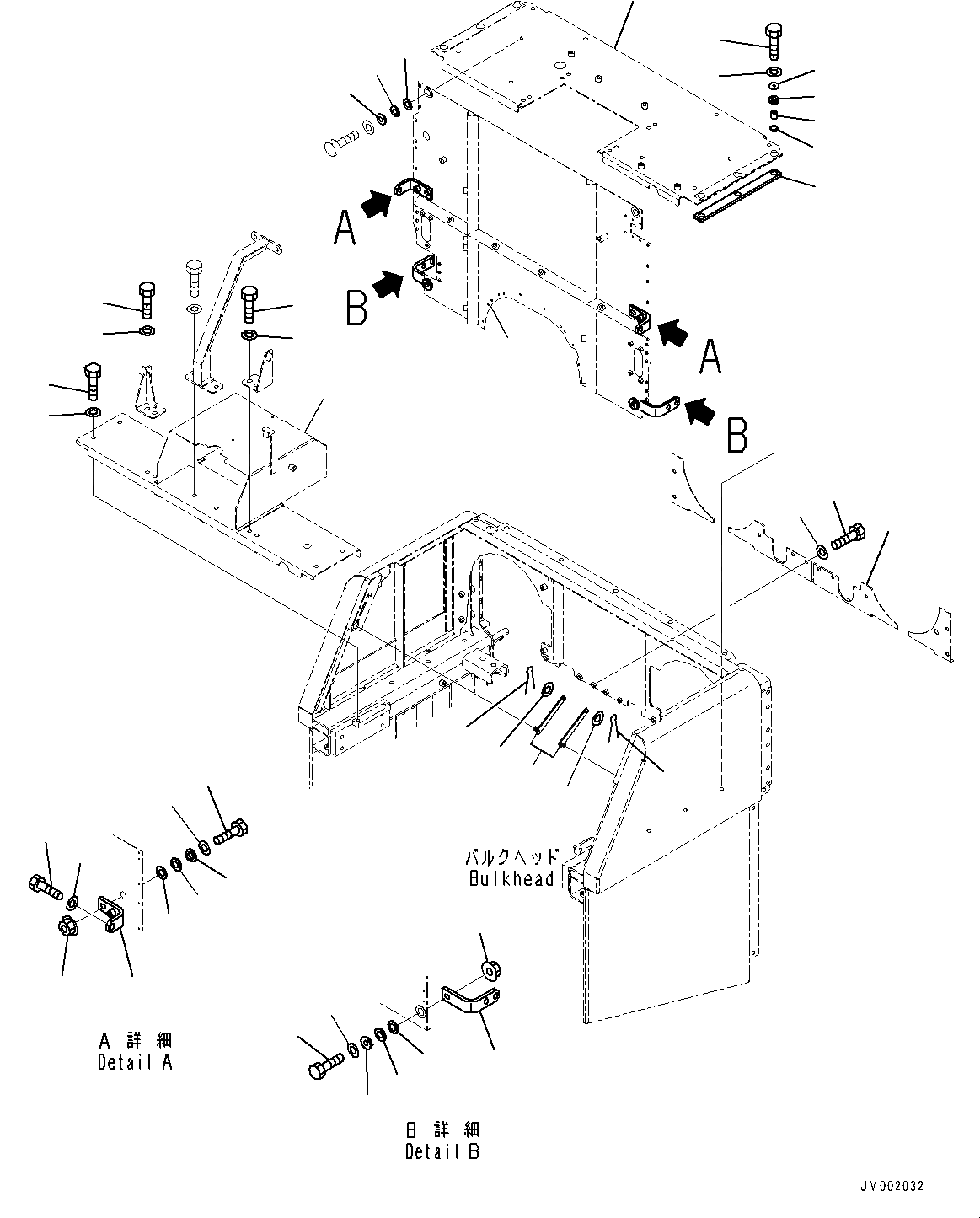 A

B

A

B

バルクヘッド
Bulkhead

A 詳細
Detail A

B 詳細
Detail B

JM002032