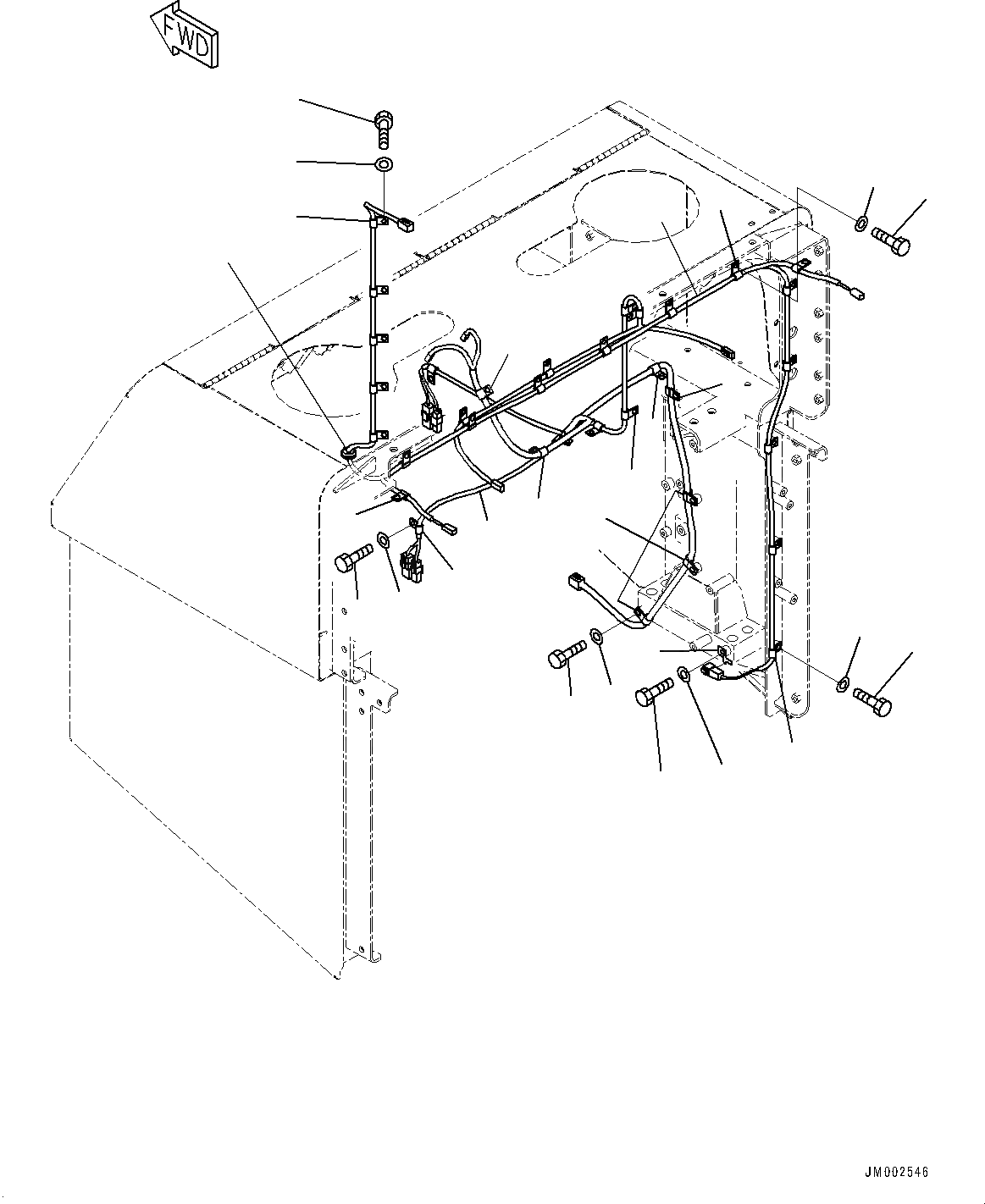 FWD

JM002546