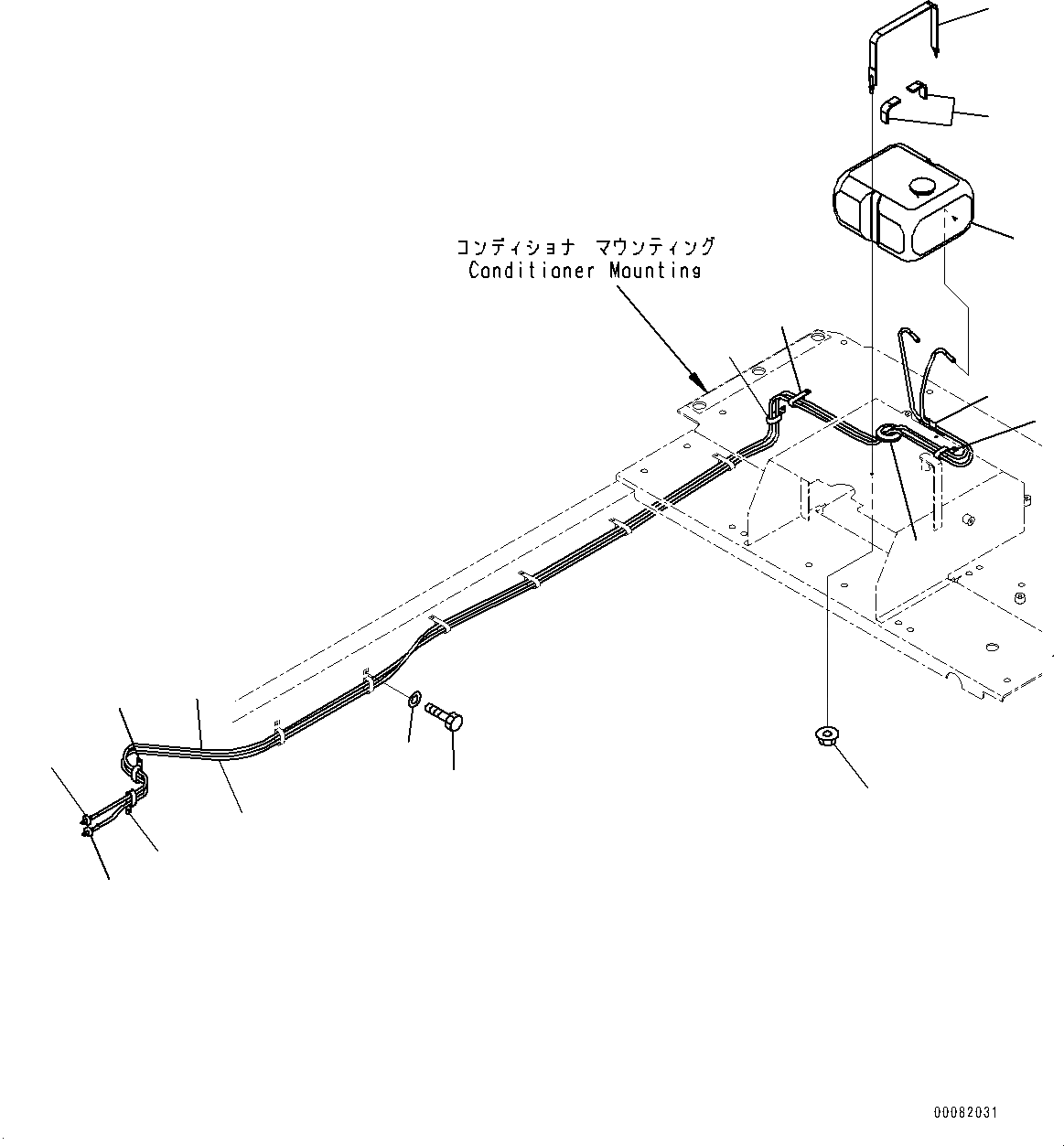 コンディショナ マウンティング
Conditioner Mounting

00082031