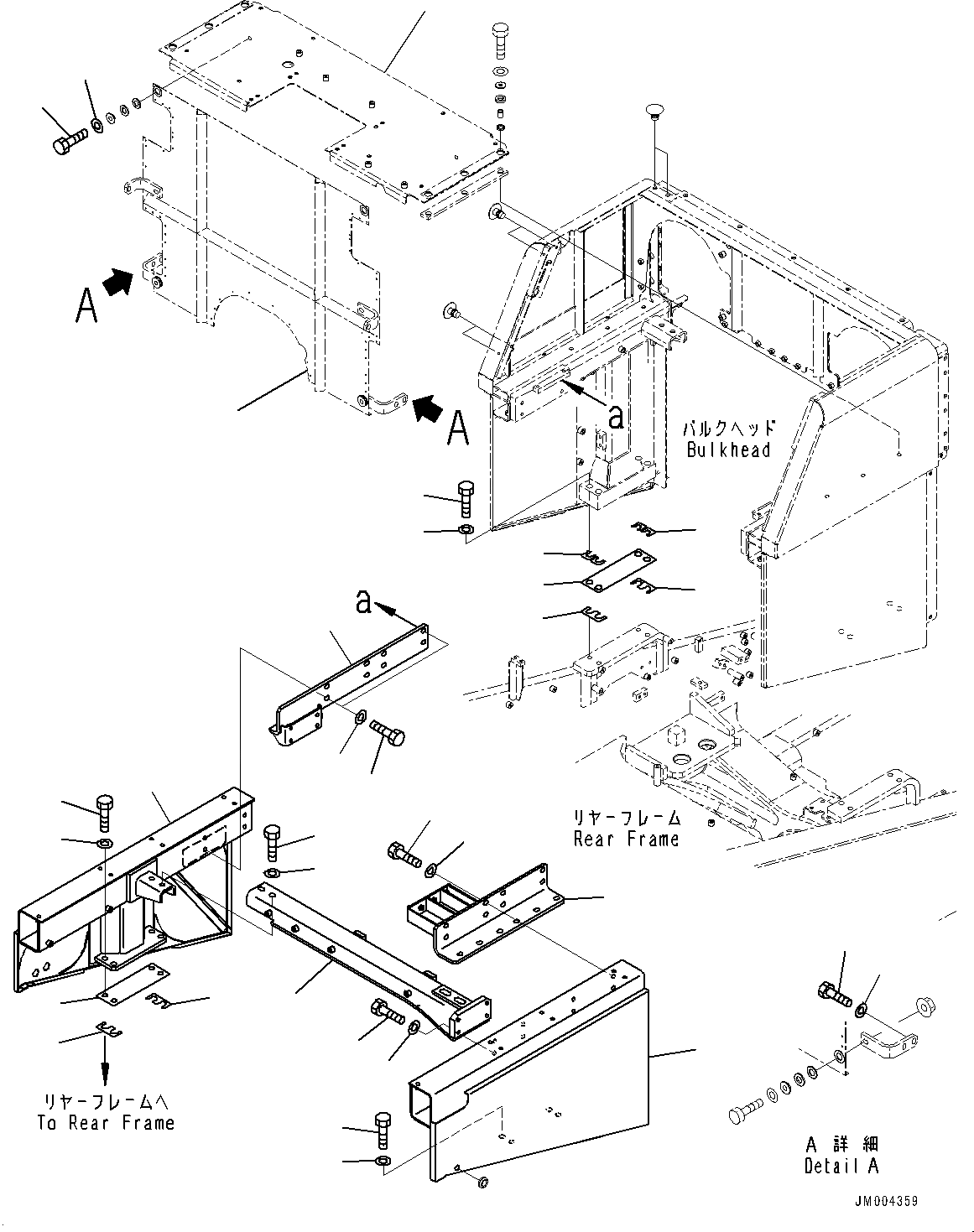 A

A

a

バルクヘッド
Bulkhead

a

リヤーフレーム
Rear Frame

リヤーフレームへ
To Rear Frame

A 詳細
Detail A

JM004359