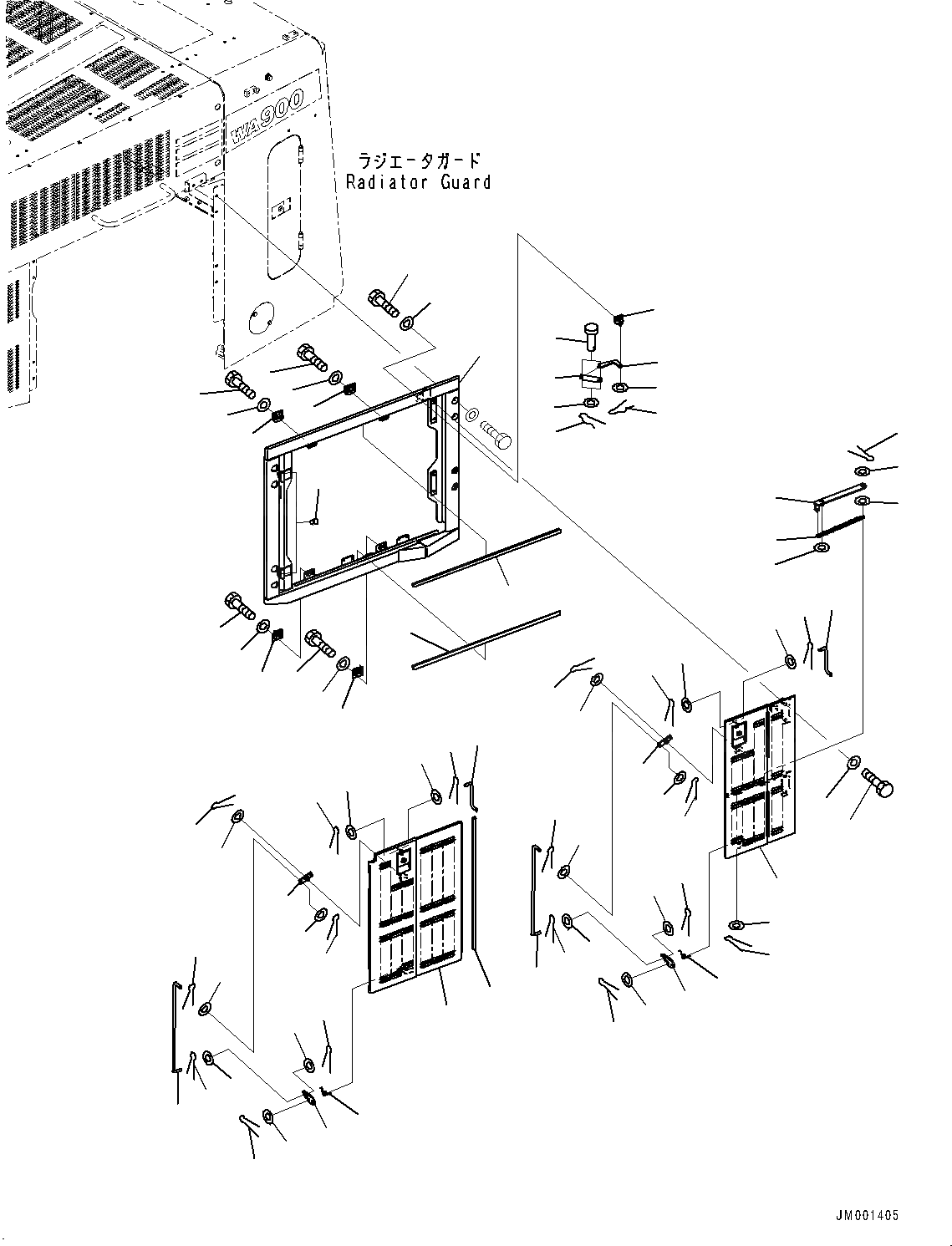 WA900

ラジエータガード
Radiator Guard

JM001405