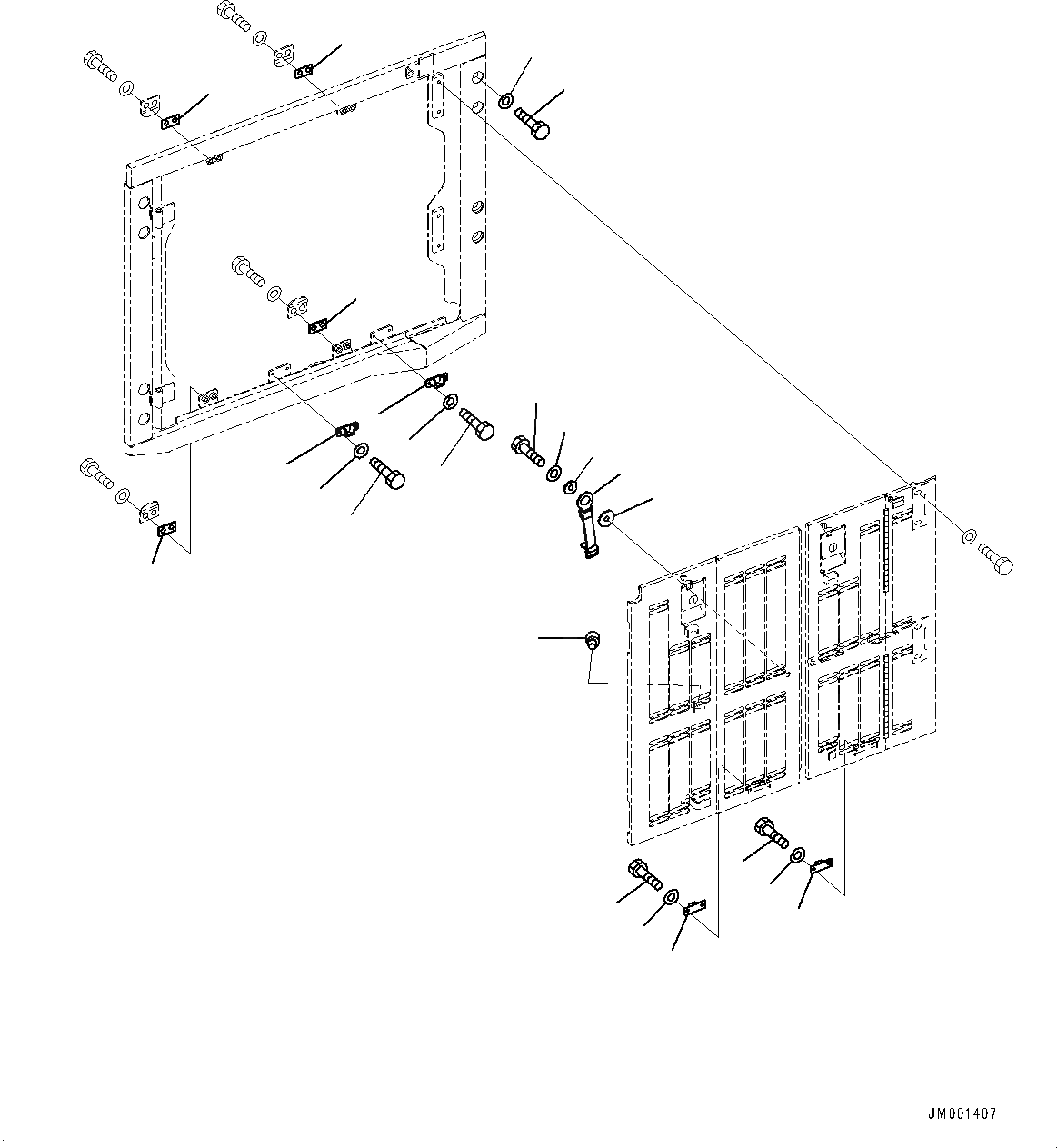 JM001407