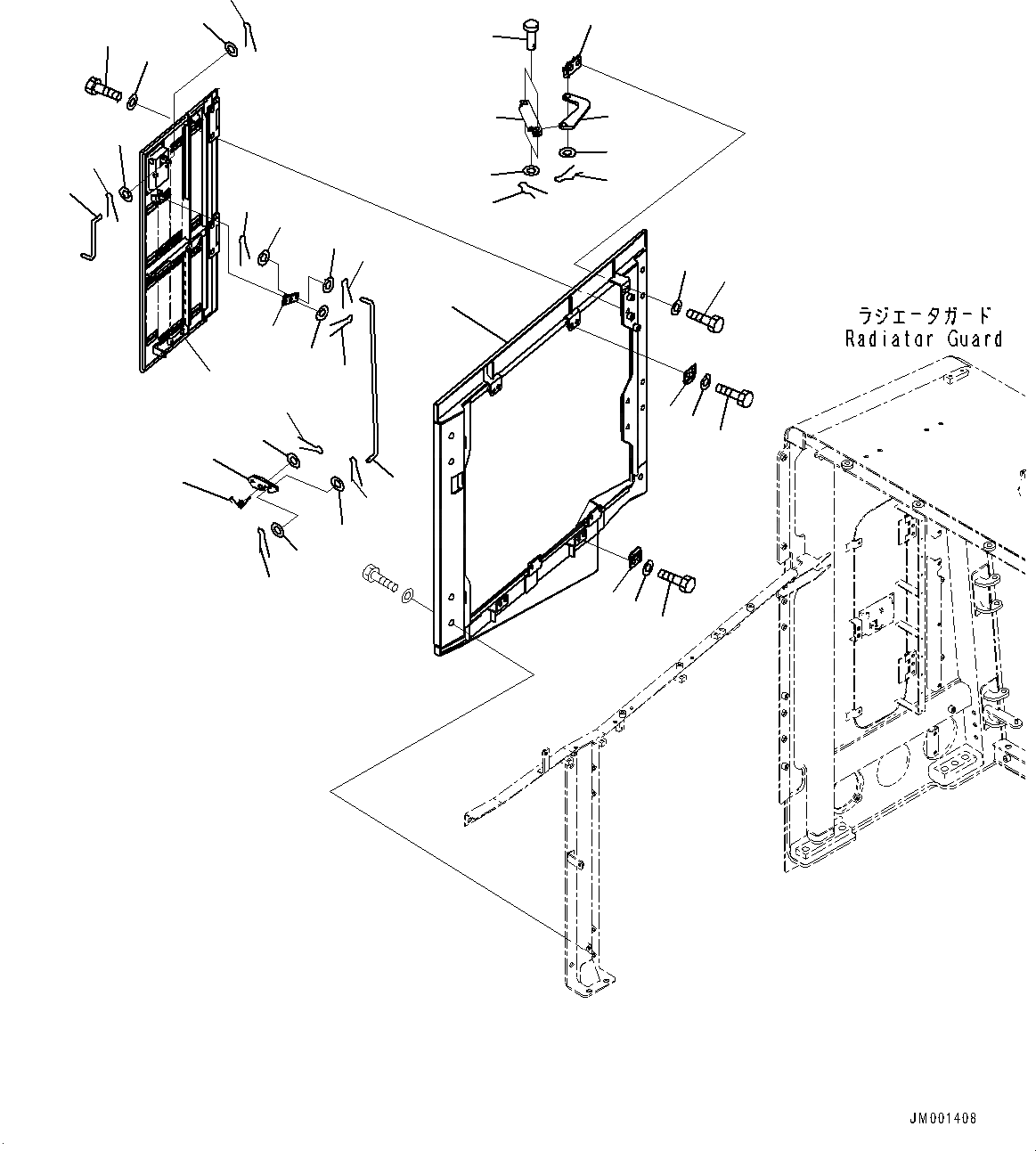 ラジエータガード
Radiator Guard

JM001408