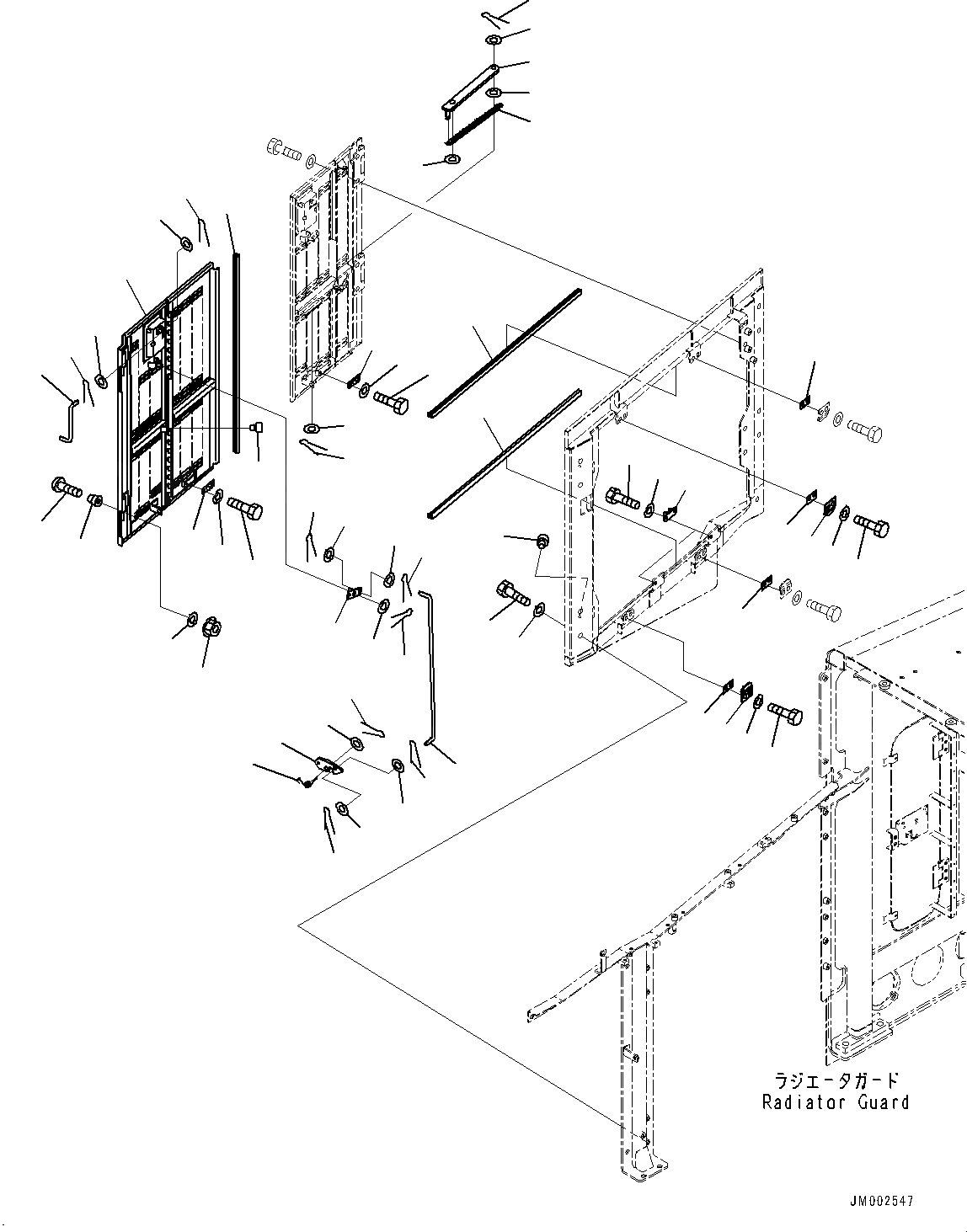 ラジエータガード
Radiator Guard

JM002547