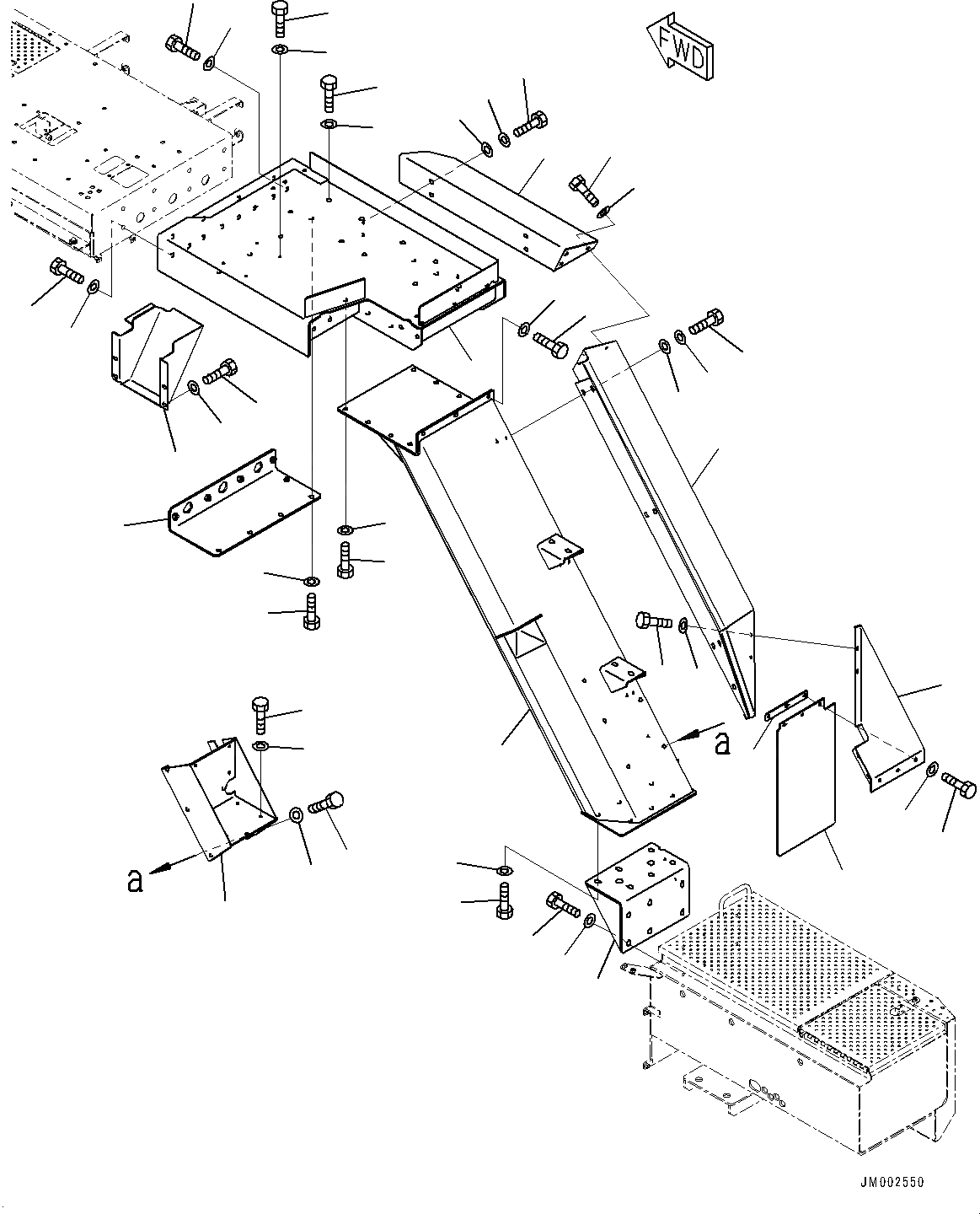 FWD

a

a

JM002550