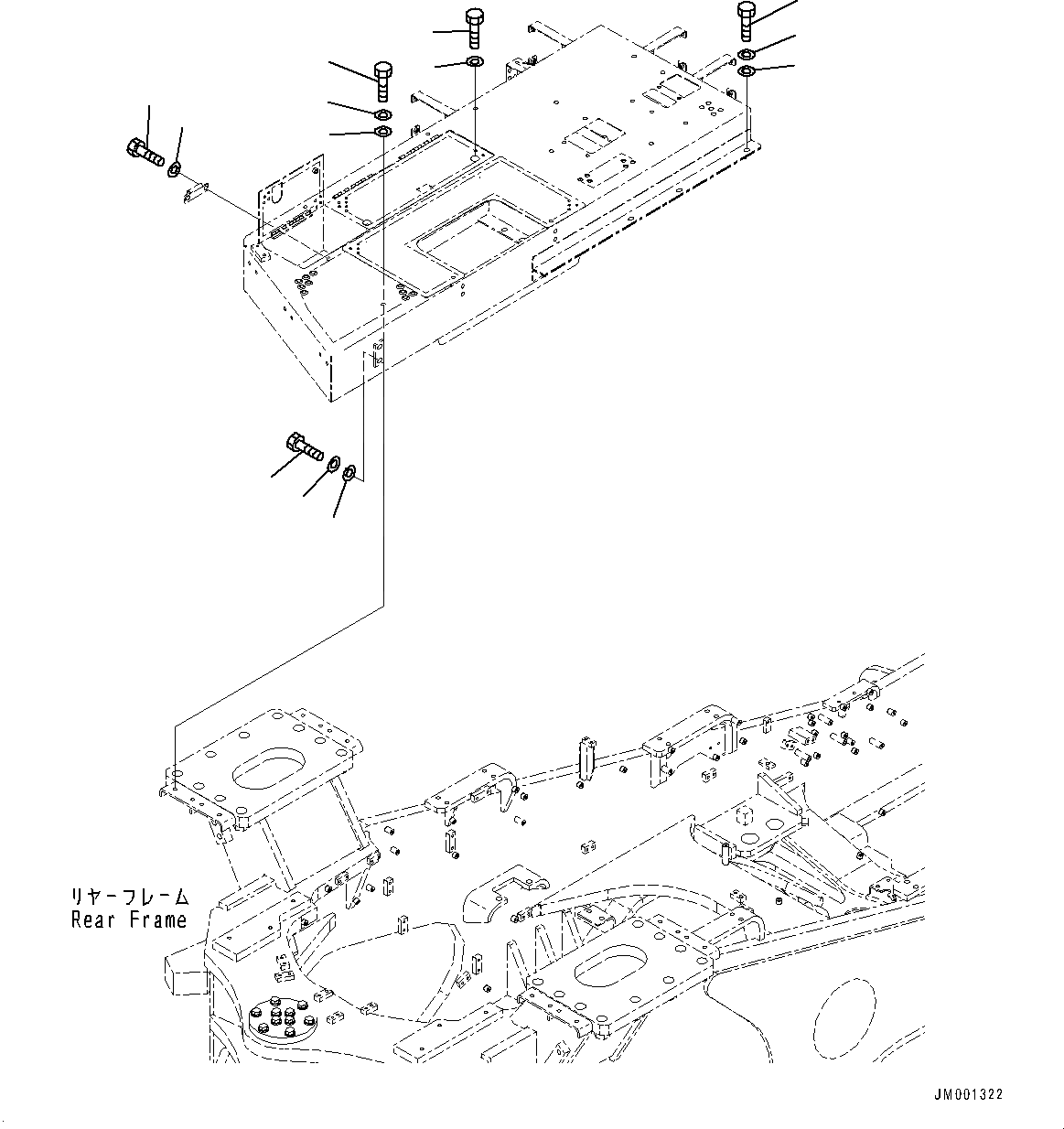 リヤーフレーム
Rear Frame

JM001322