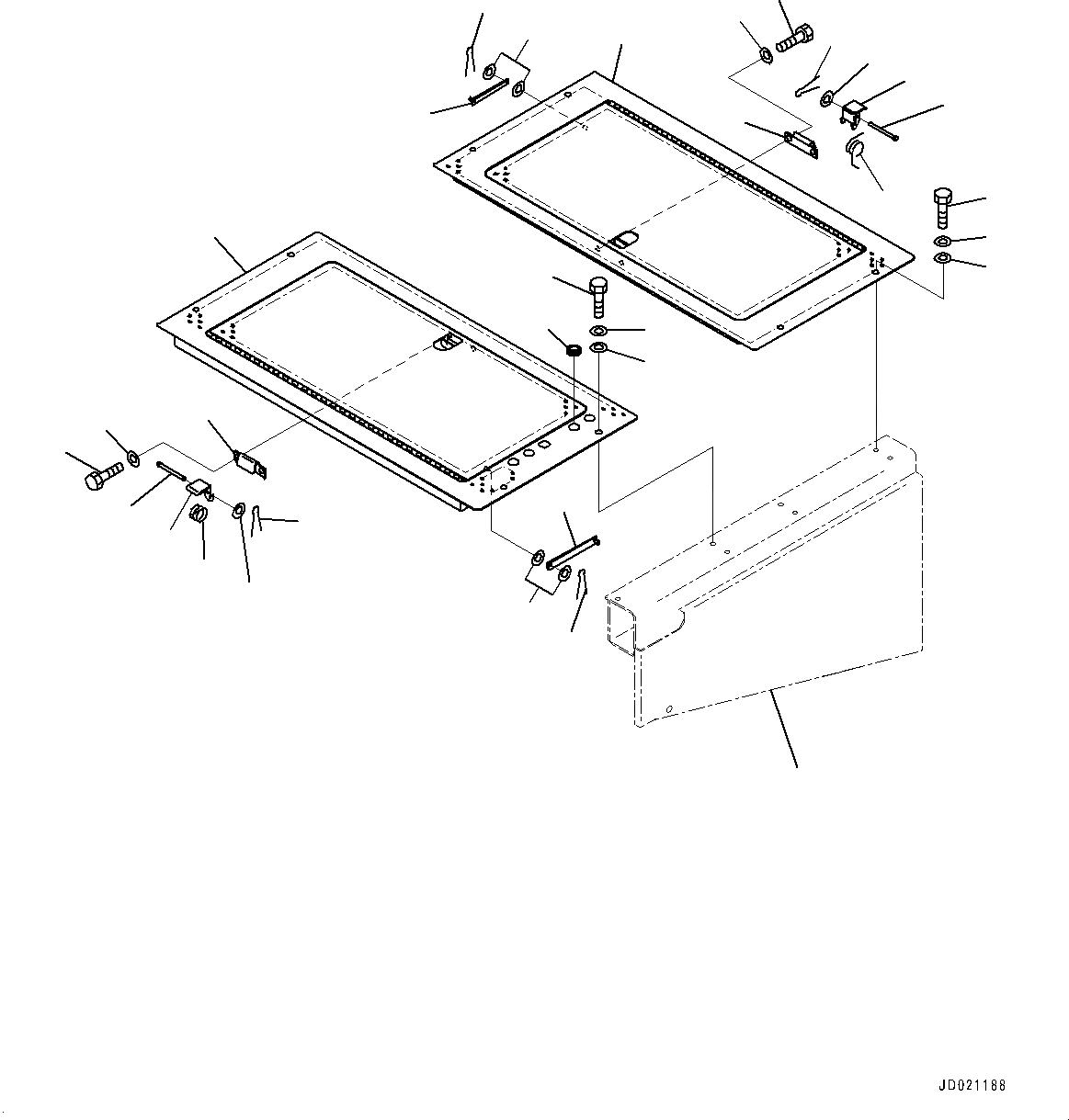 JD021188