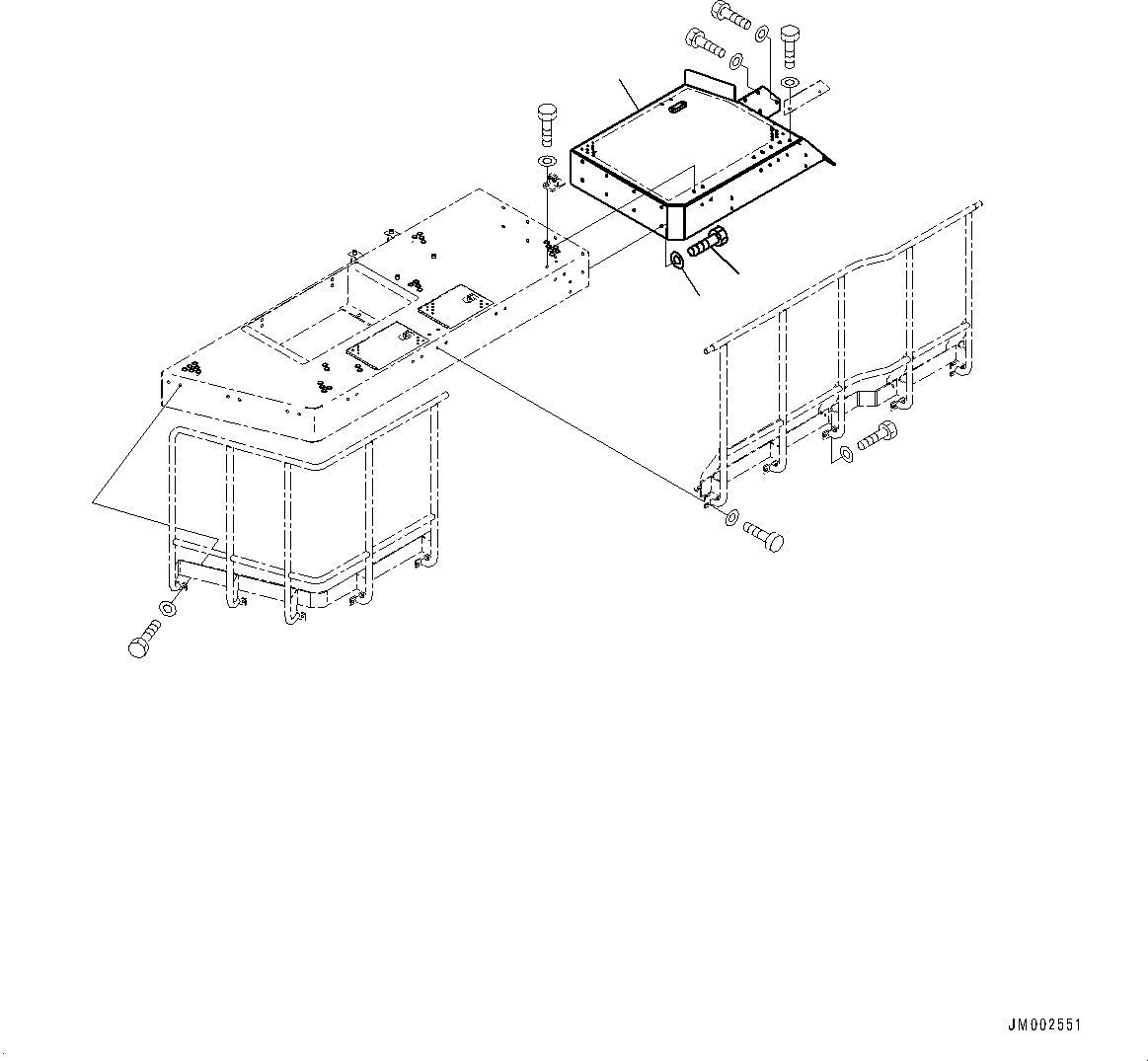 JM002551