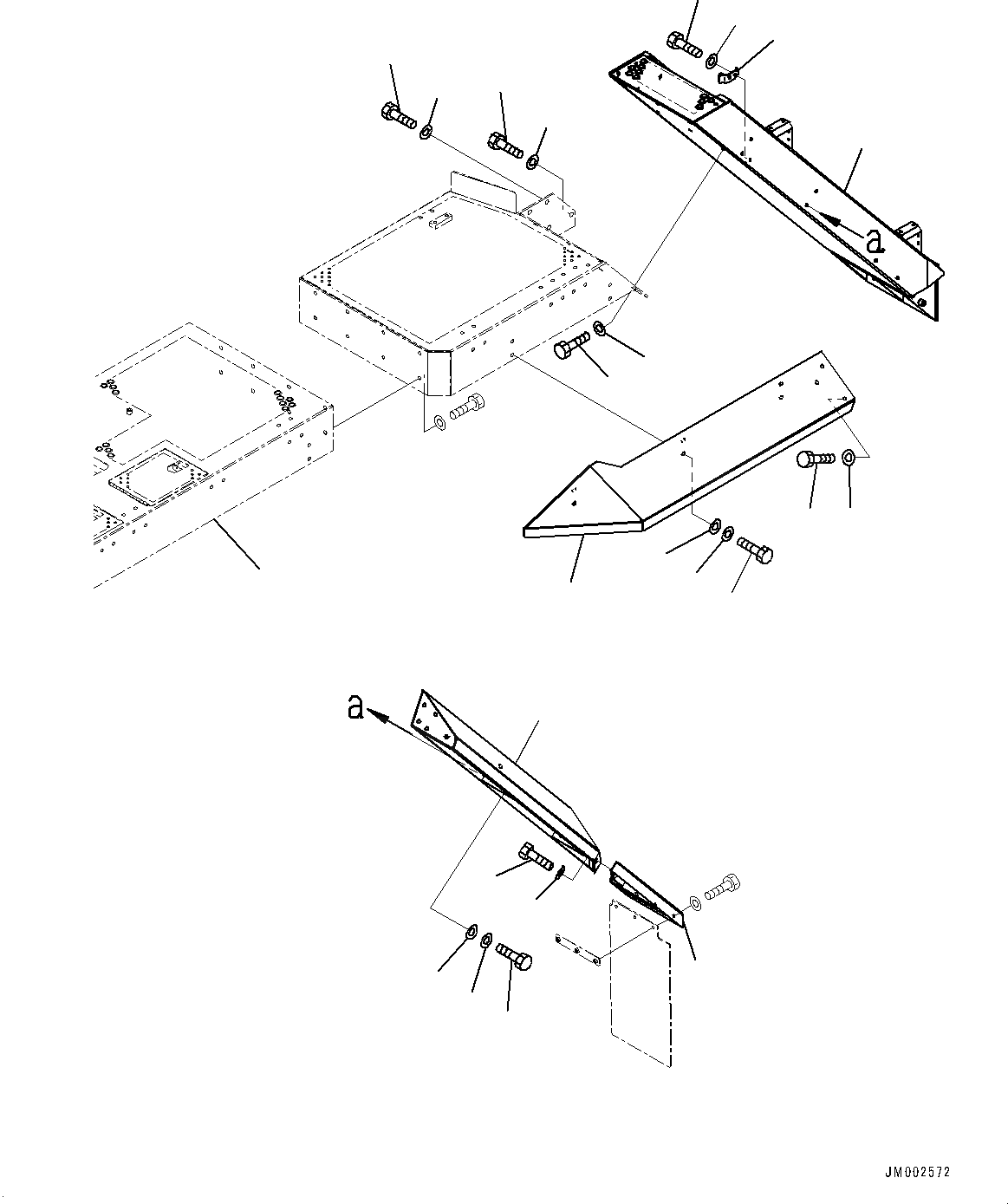 a

a

JM002572