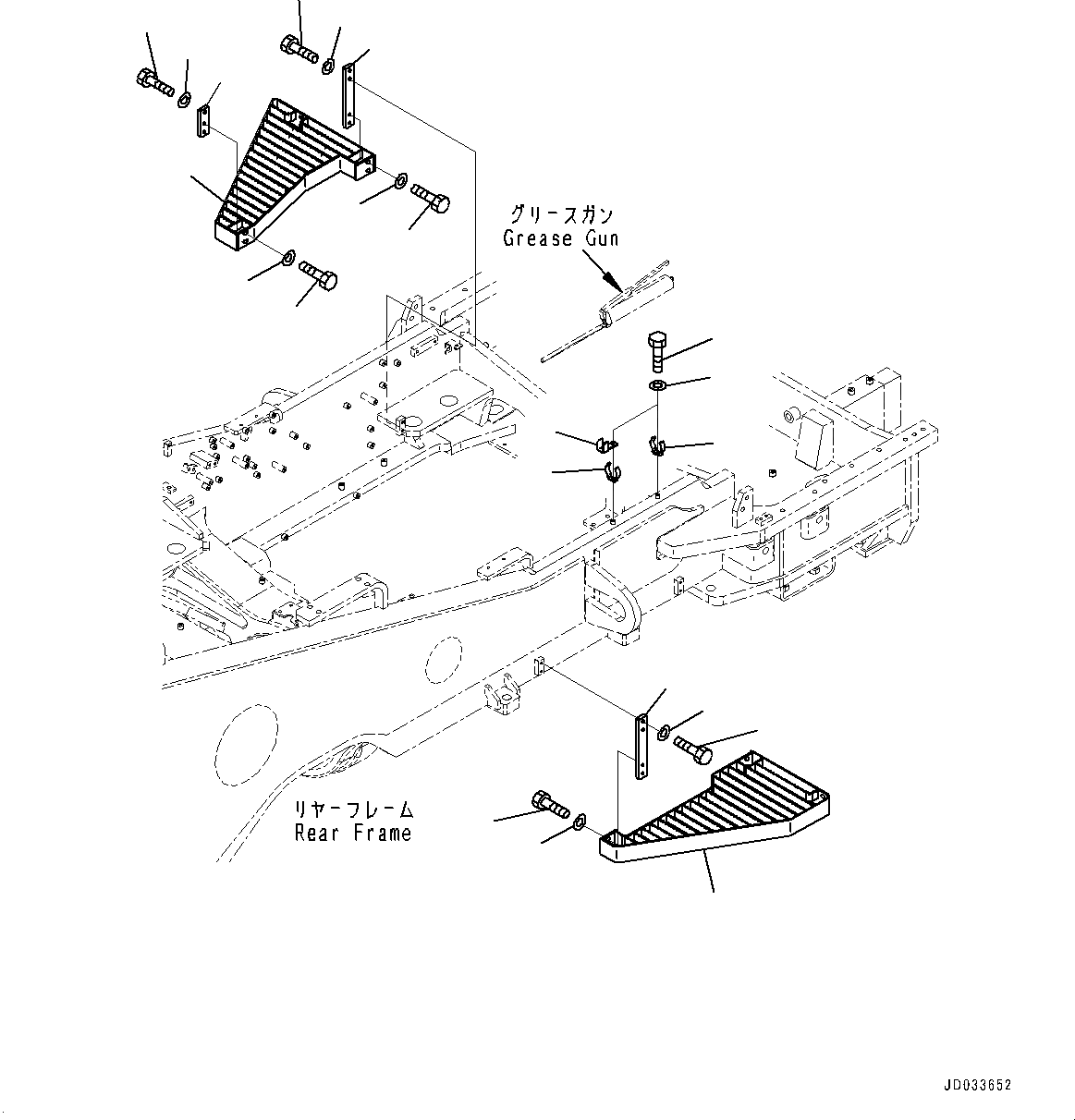 グリースガン
Grease Gun

リヤーフレーム
Rear Frame

JD033652