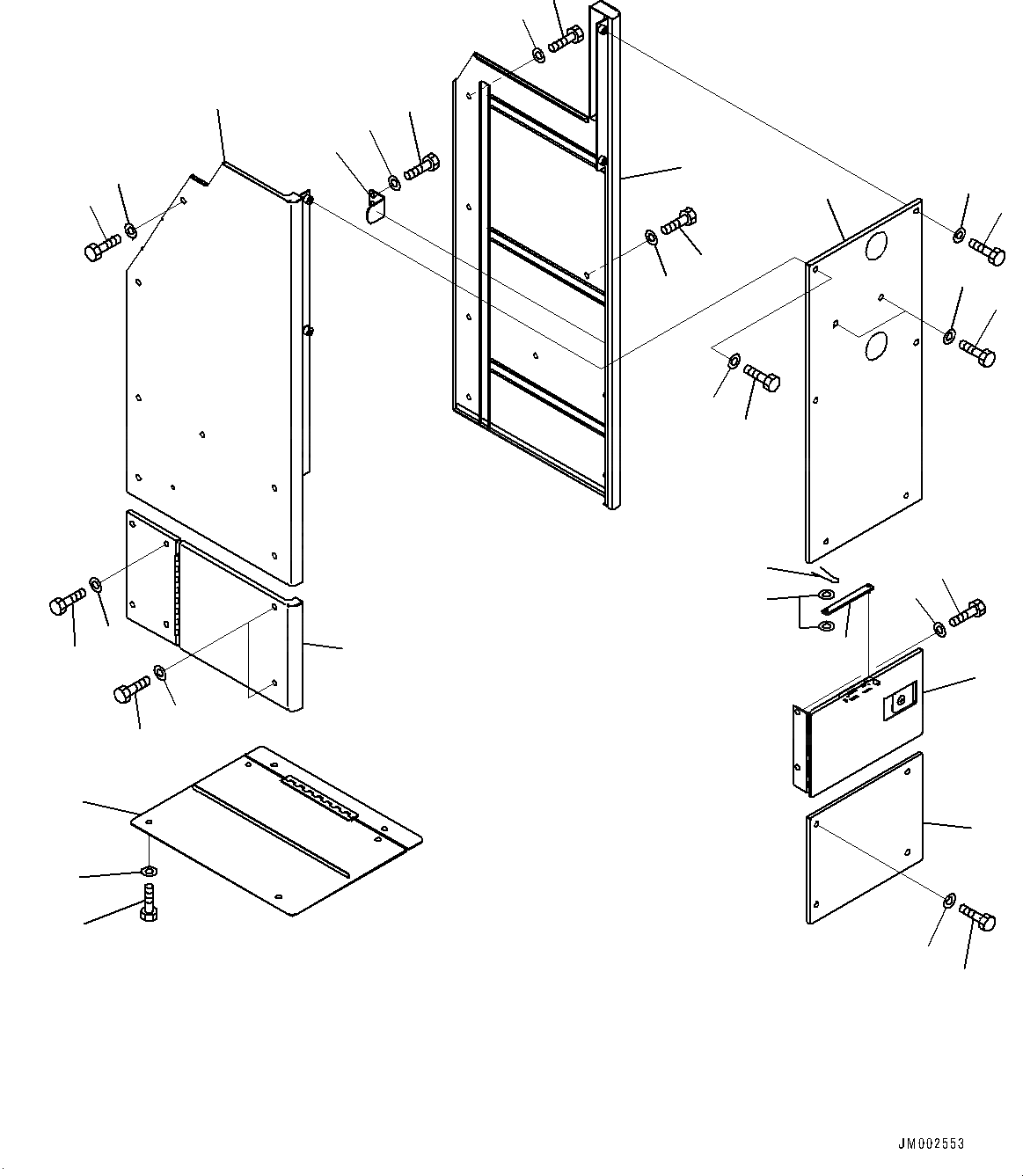 JM002553