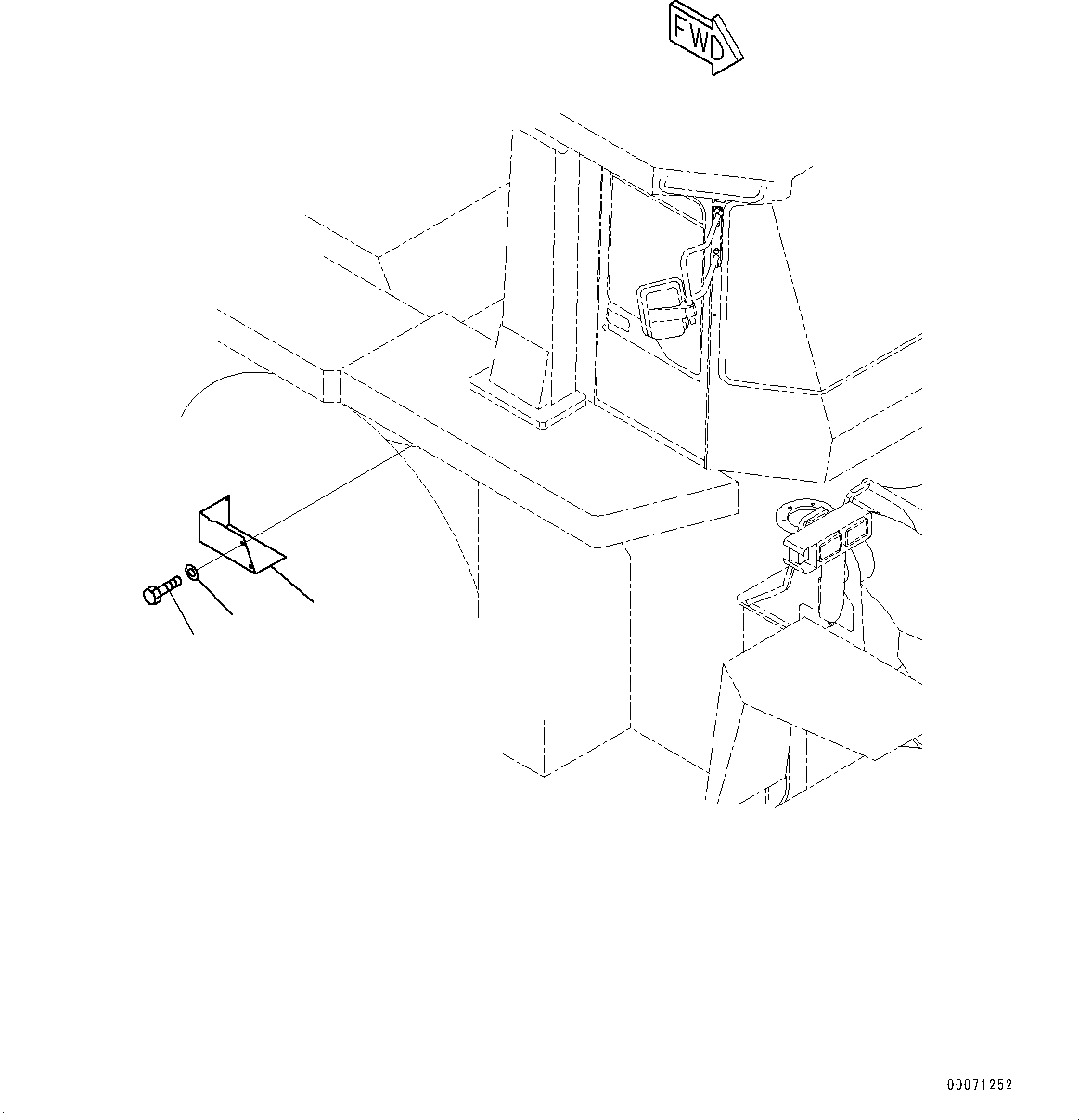 FWD

00071252